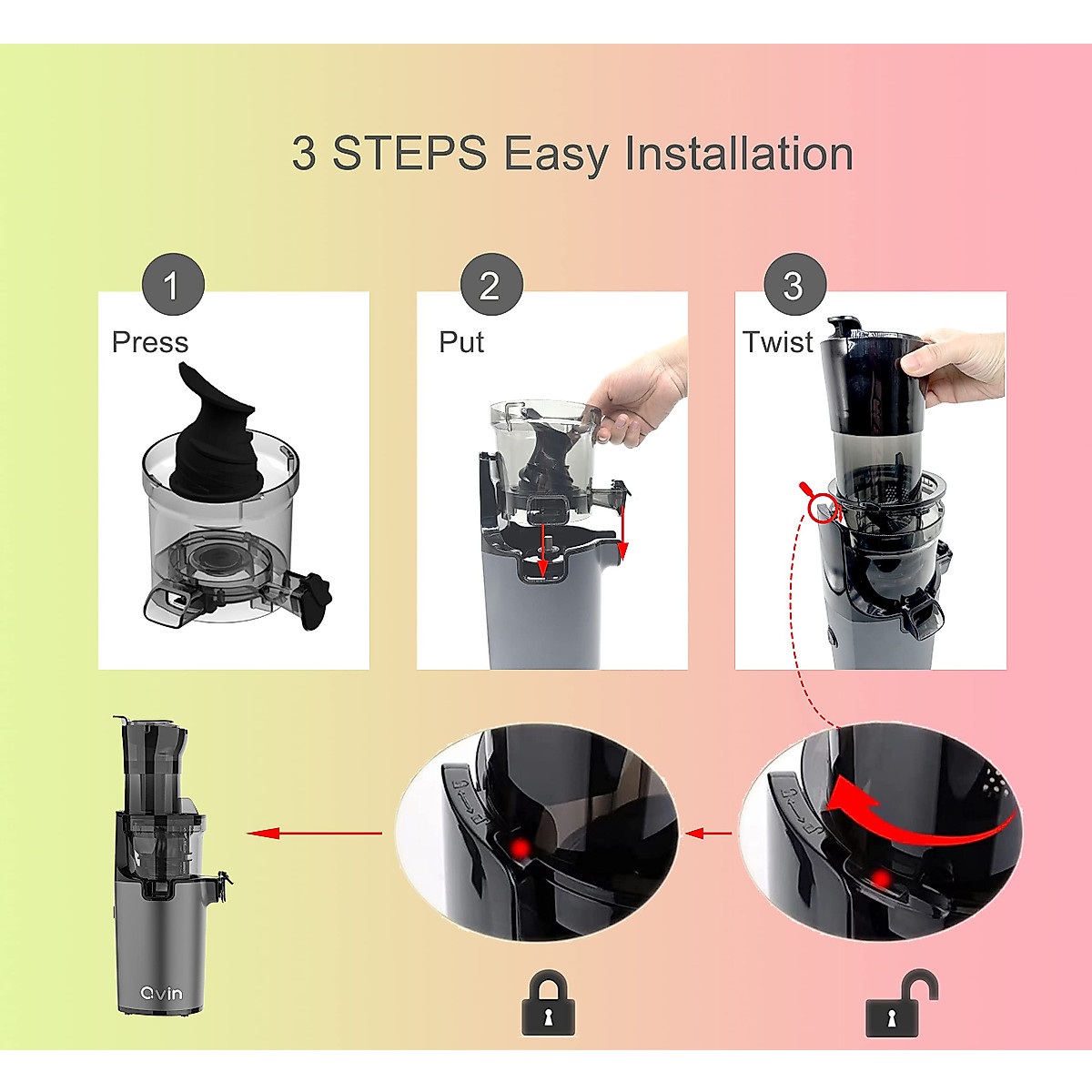 3 STEPS Easy Installation

1
Press

2
Put

3
Twist

Qvin