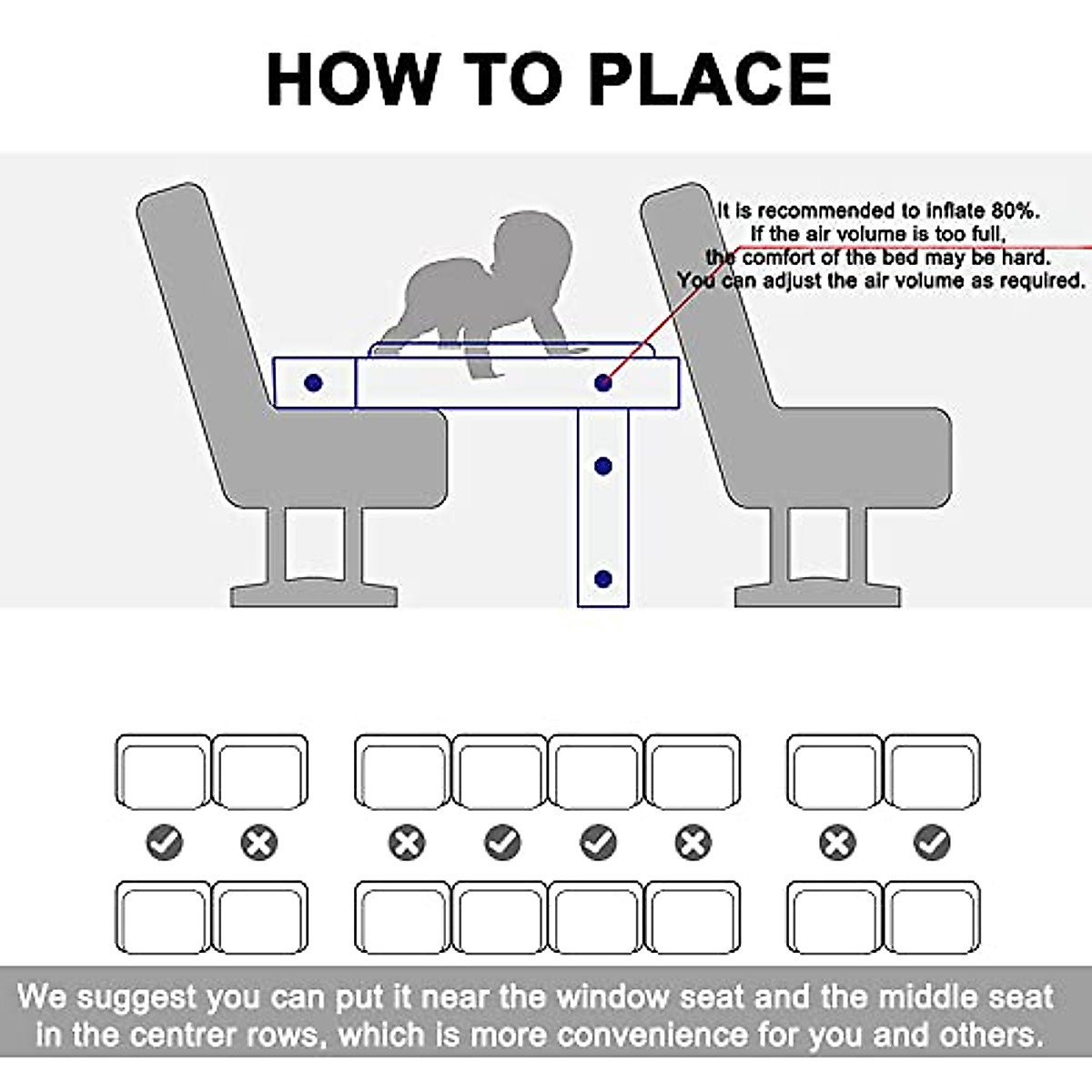 HOW TO PLACE

It is recommended to inflate 80%.
If the air volume is too full,
the comfort of the bed may be hard.
You can adjust the air volume as required.

We suggest you can put it near the window seat and the middle seat in the centrer rows, which is more convenience for you and others.