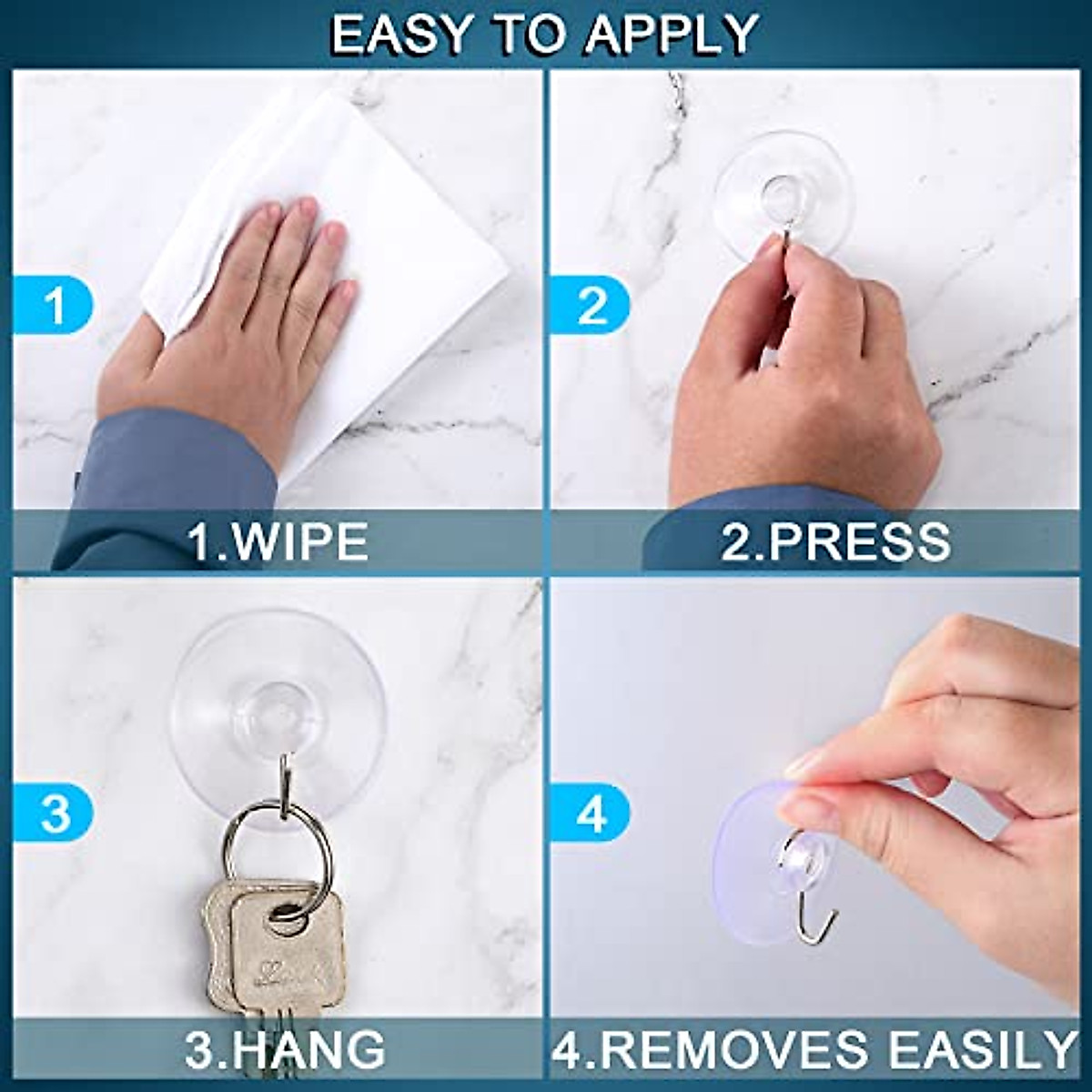 EASY TO APPLY

1

1.WIPE

2

2.PRESS

3

3.HANG

4

4.REMOVES EASILY