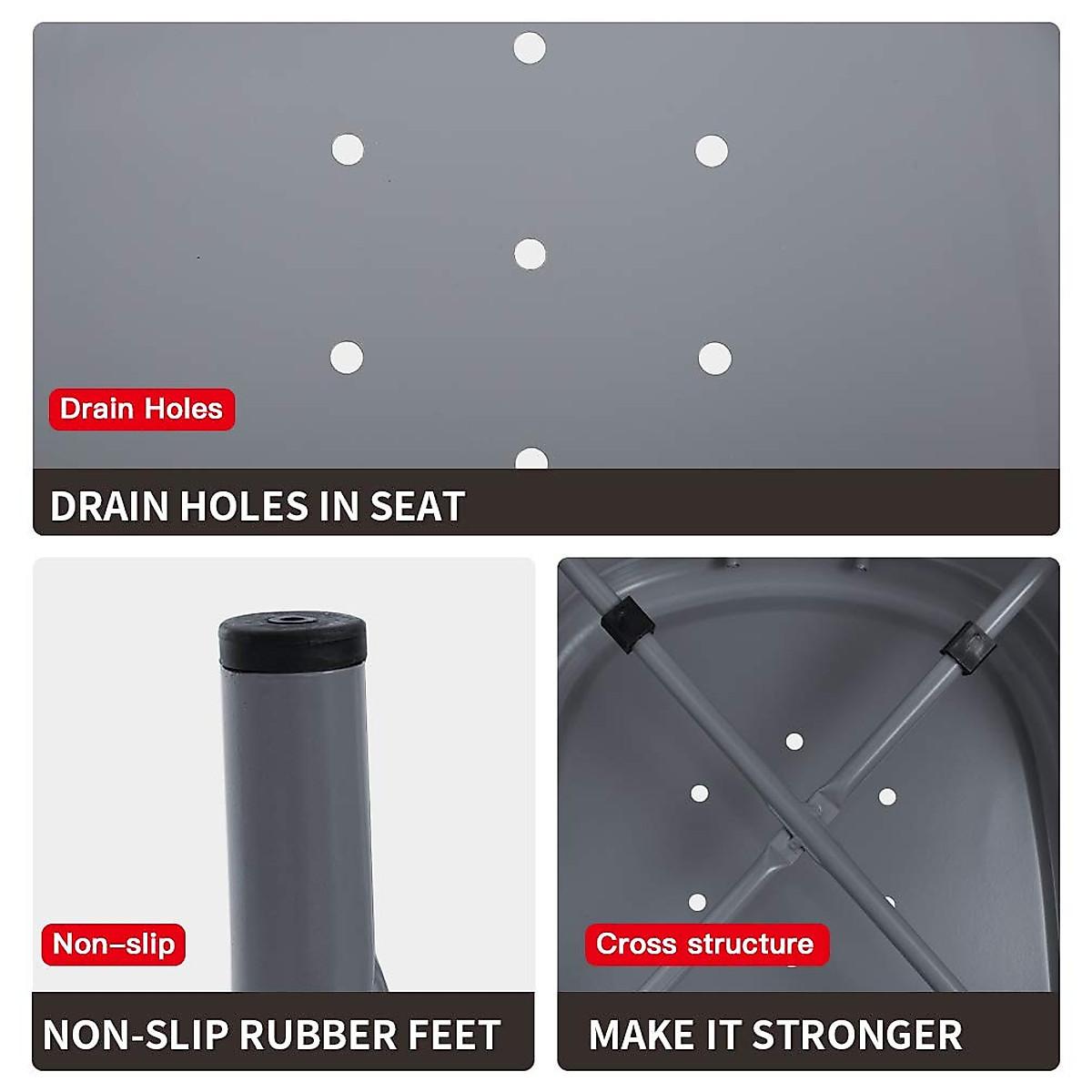 Drain Holes

DRAIN HOLES IN SEAT

Non–slip

NON-SLIP RUBBER FEET

Cross structure

MAKE IT STRONGER