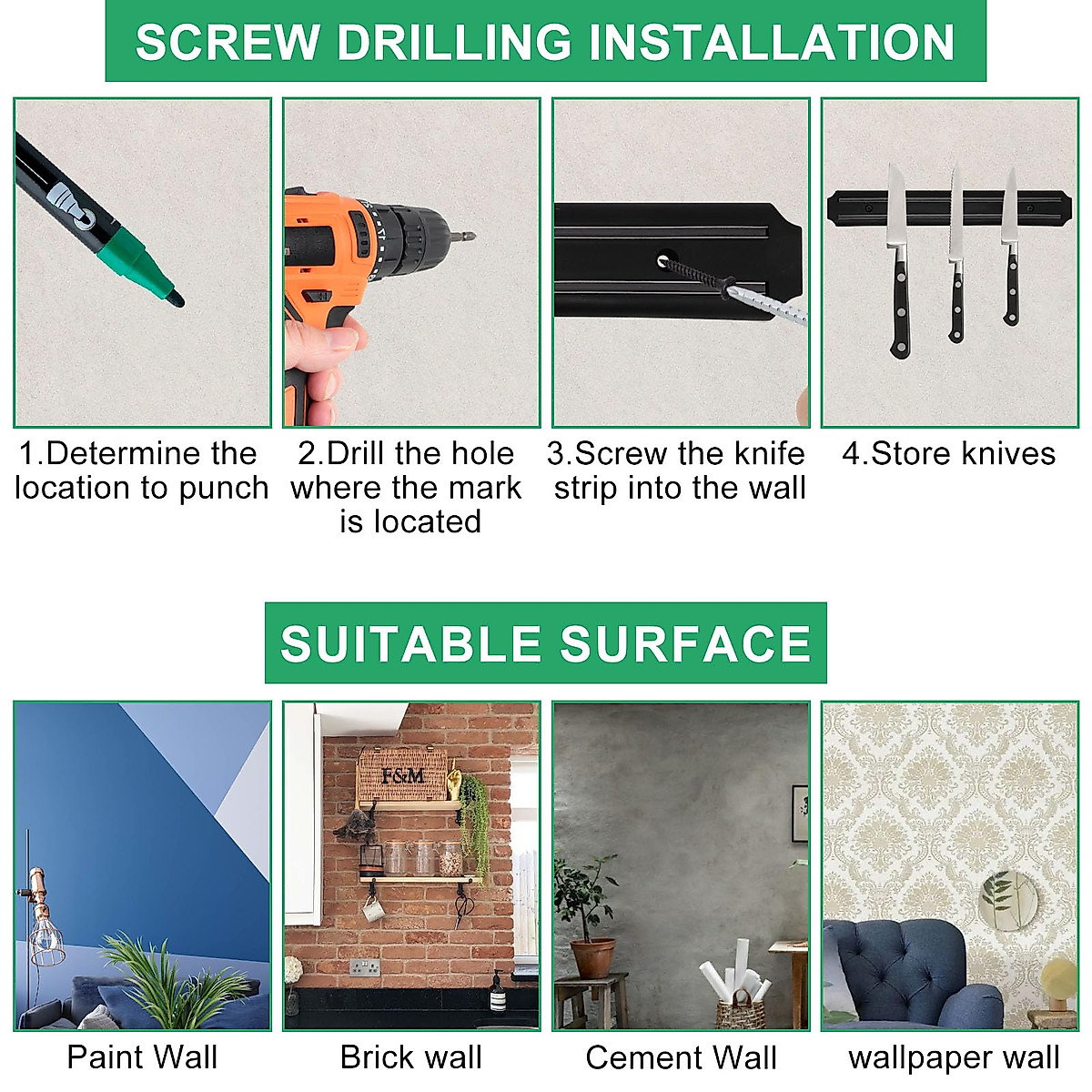 SCREW DRILLING INSTALLATION

1.Determine the location to punch

2.Drill the hole where the mark is located

3.Screw the knife strip into the wall

4.Store knives

SUITABLE SURFACE

F&M

Paint Wall

Brick wall

Cement Wall

wallpaper wall