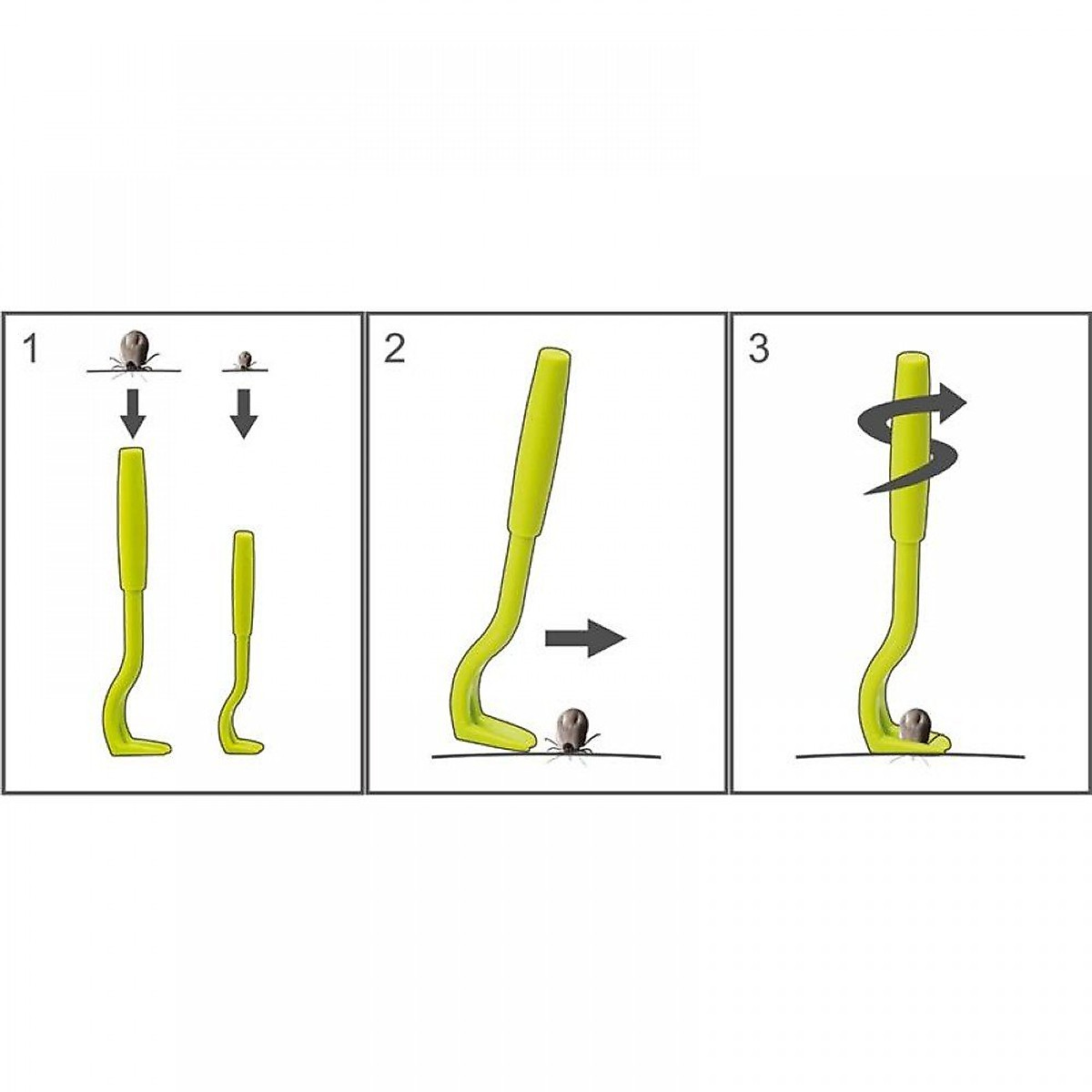 1

2

3