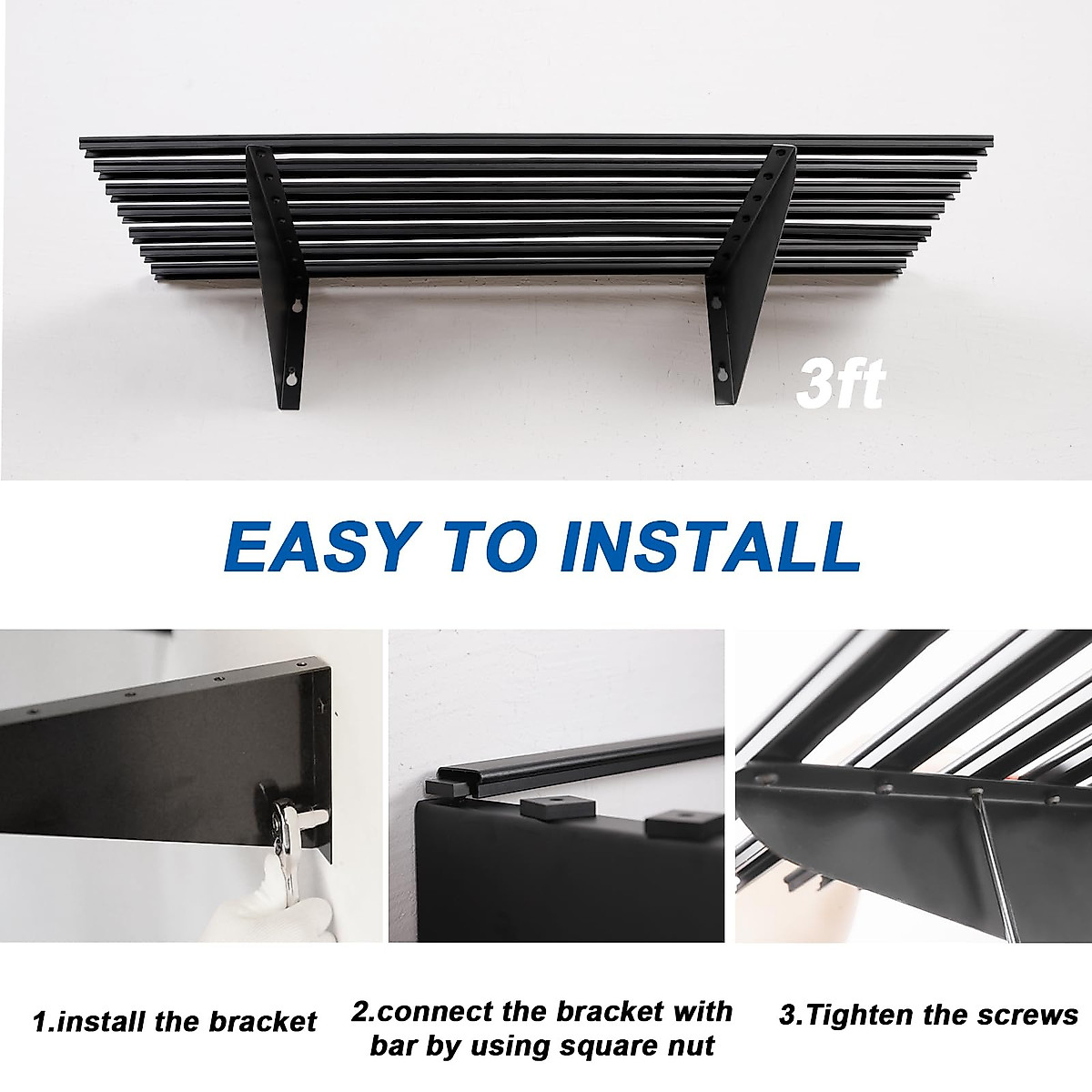 3ft

EASY TO INSTALL

1.install the bracket

2.connect the bracket with bar by using square nut

3.Tighten the screws