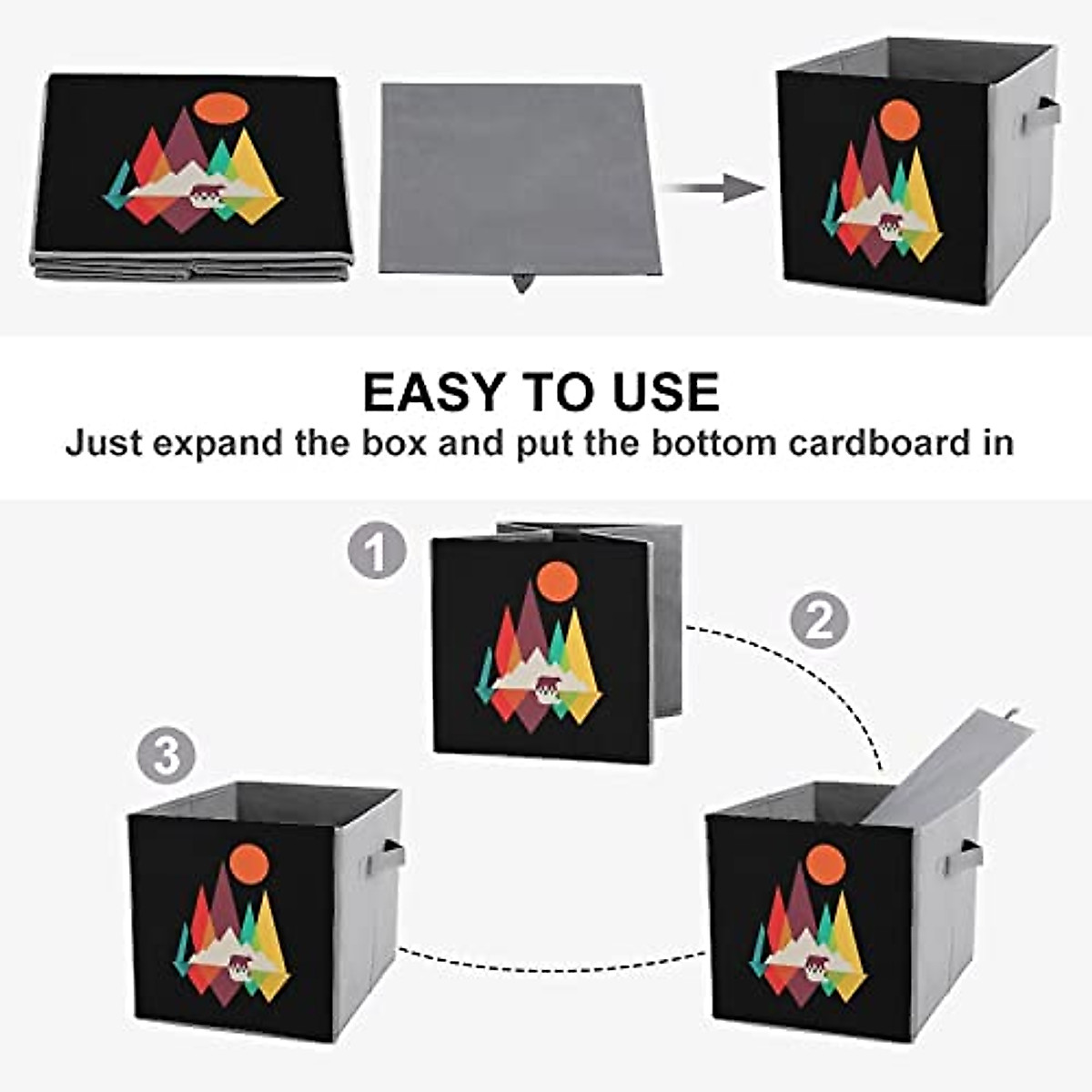 EASY TO USE
Just expand the box and put the bottom cardboard in

1

2

3