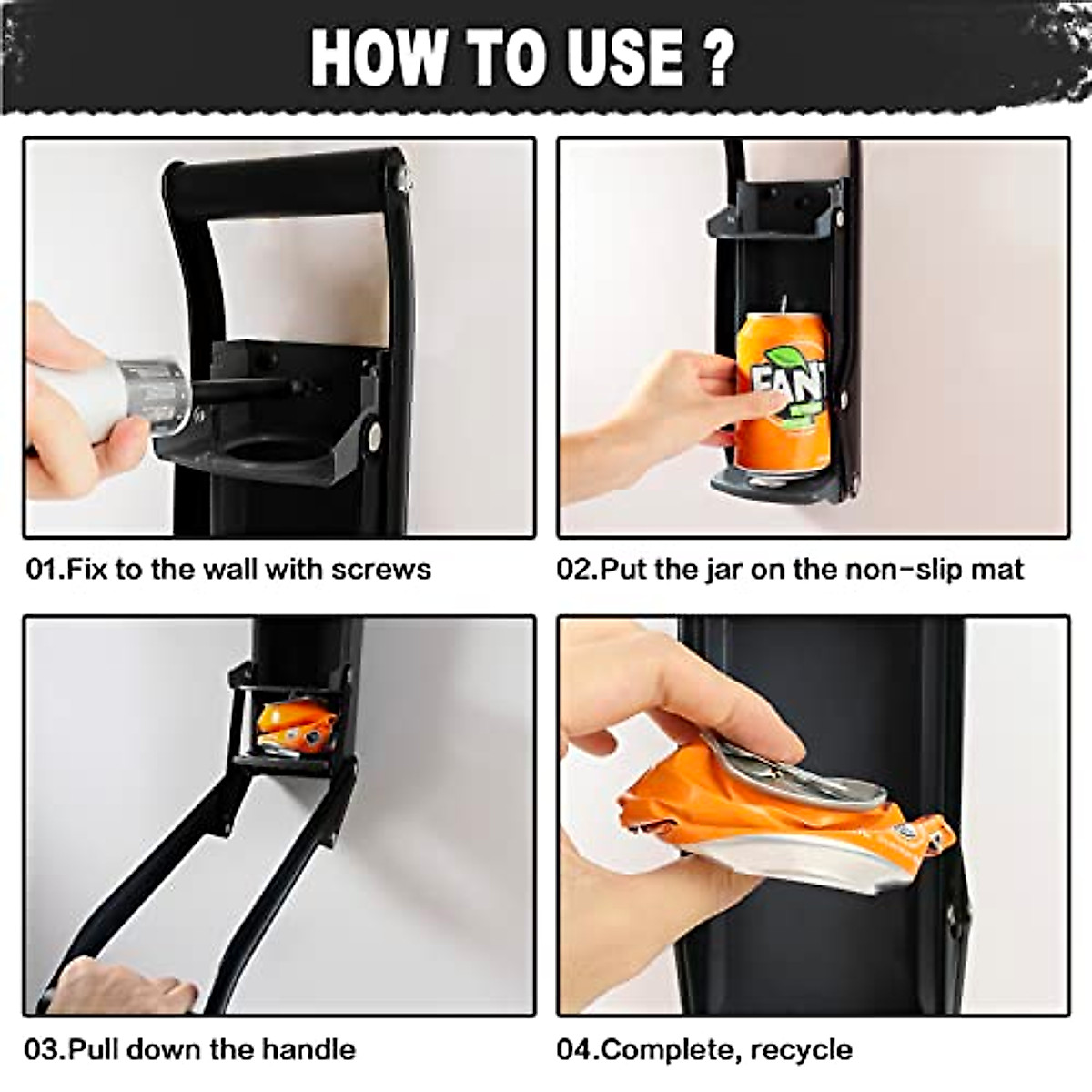 HOW TO USE ?

FANT

01.Fix to the wall with screws

02.Put the jar on the non-slip mat

03.Pull down the handle

04.Complete, recycle