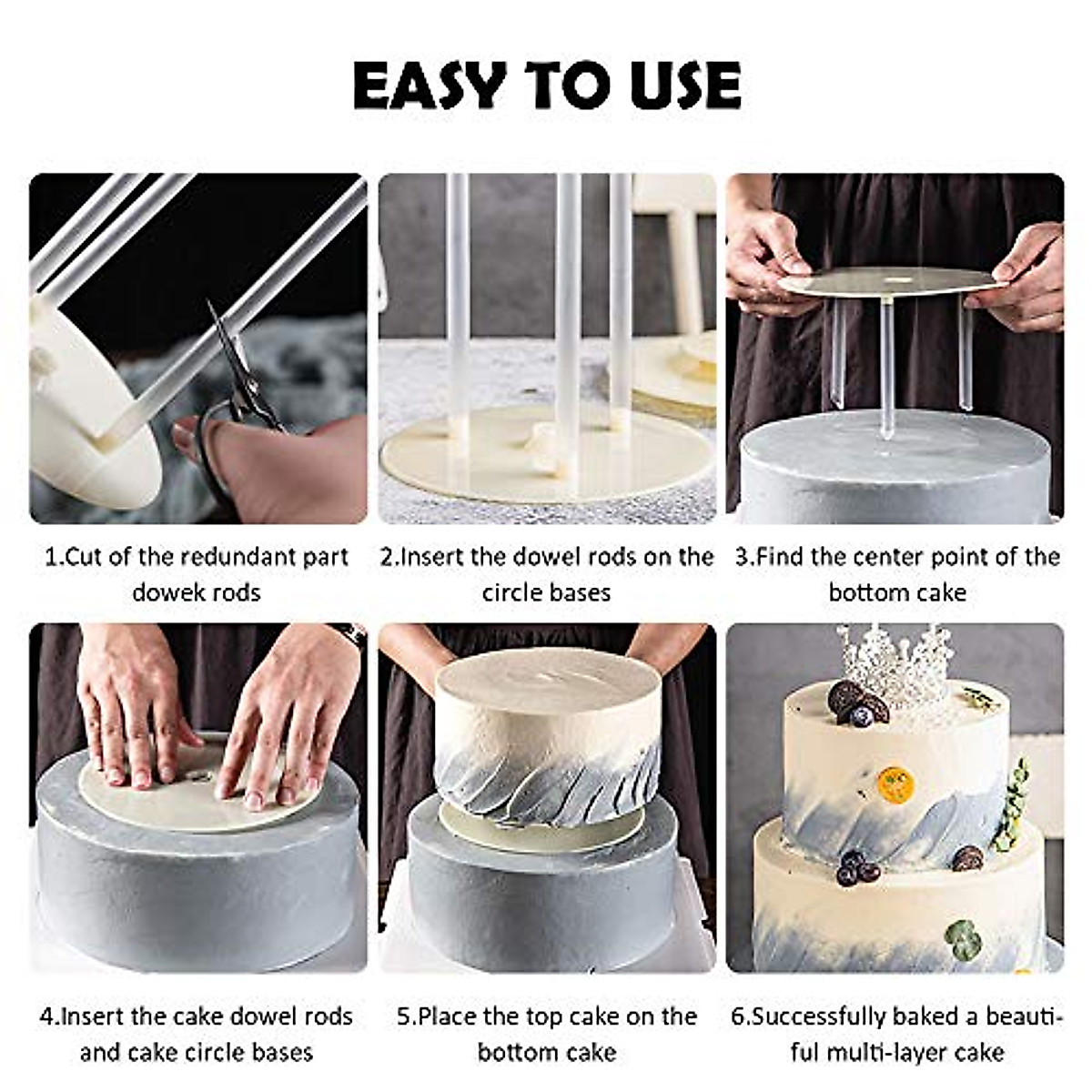 EASY TO USE

1.Cut of the redundant part dowek rods

2.Insert the dowel rods on the circle bases

3.Find the center point of the bottom cake

4.Insert the cake dowel rods and cake circle bases

5.Place the top cake on the bottom cake

6.Successfully baked a beautiful multi-layer cake