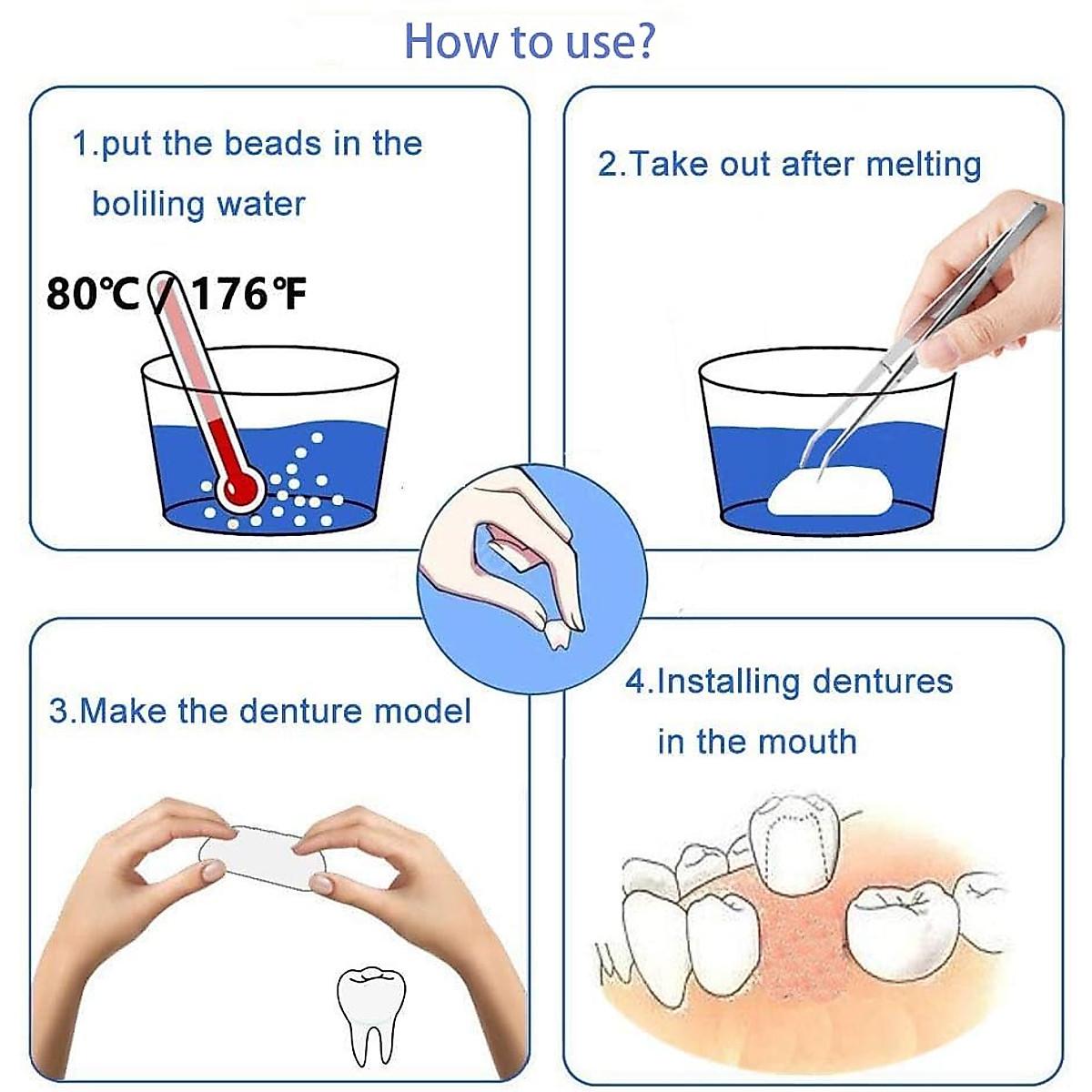 How to use?

1.put the beads in the boliling water

80℃ / 176℉

2.Take out after melting

3.Make the denture model

4.Installing dentures in the mouth