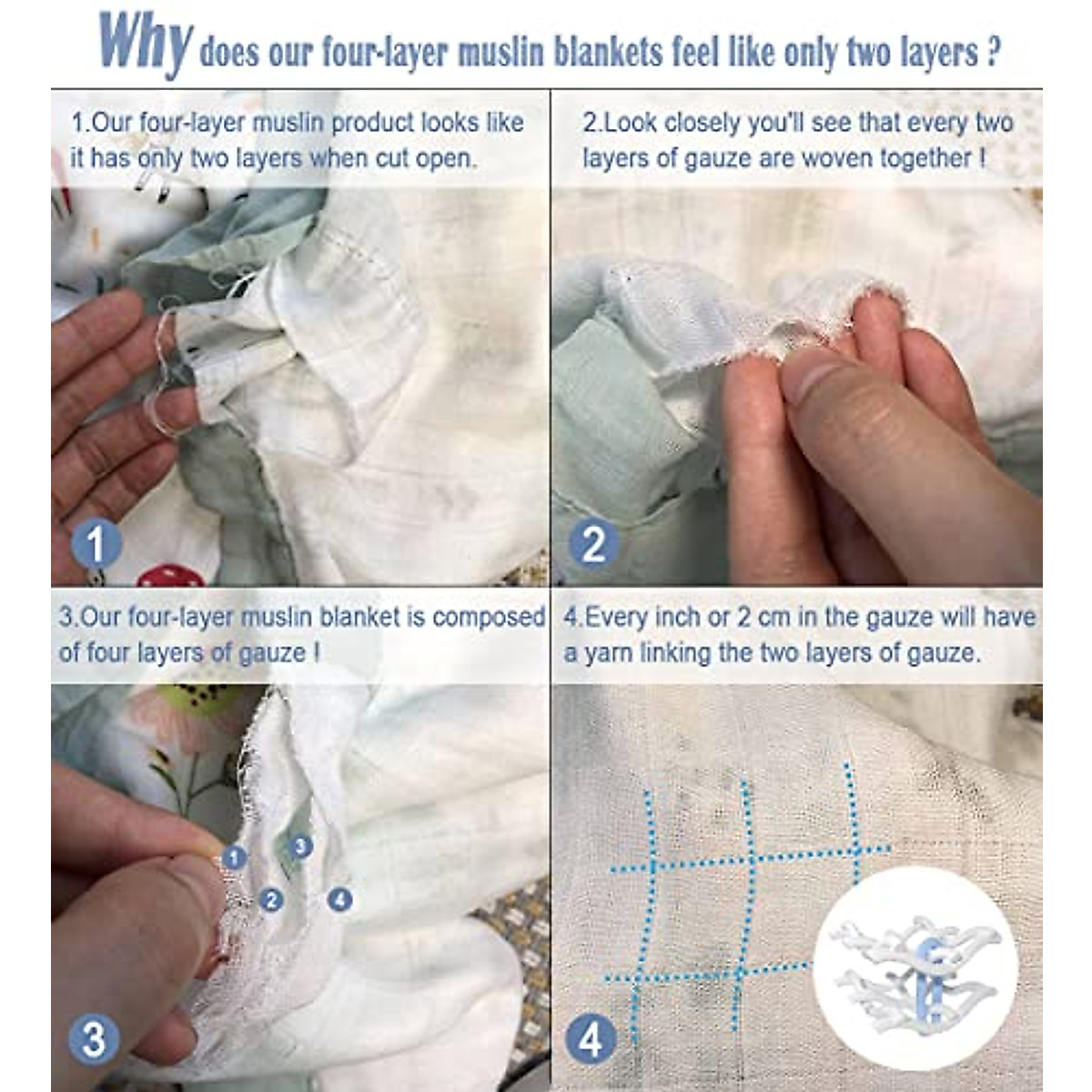 Why does our four-layer muslin blankets feel like only two layers ?

1.Our four-layer muslin product looks like it has only two layers when cut open.

1

2.Look closely you'll see that every two layers of gauze are woven together !

2

3.Our four-layer muslin blanket is composed of four layers of gauze !

1 3 2 4

3

4.Every inch or 2 cm in the gauze will have a yarn linking the two layers of gauze.

4