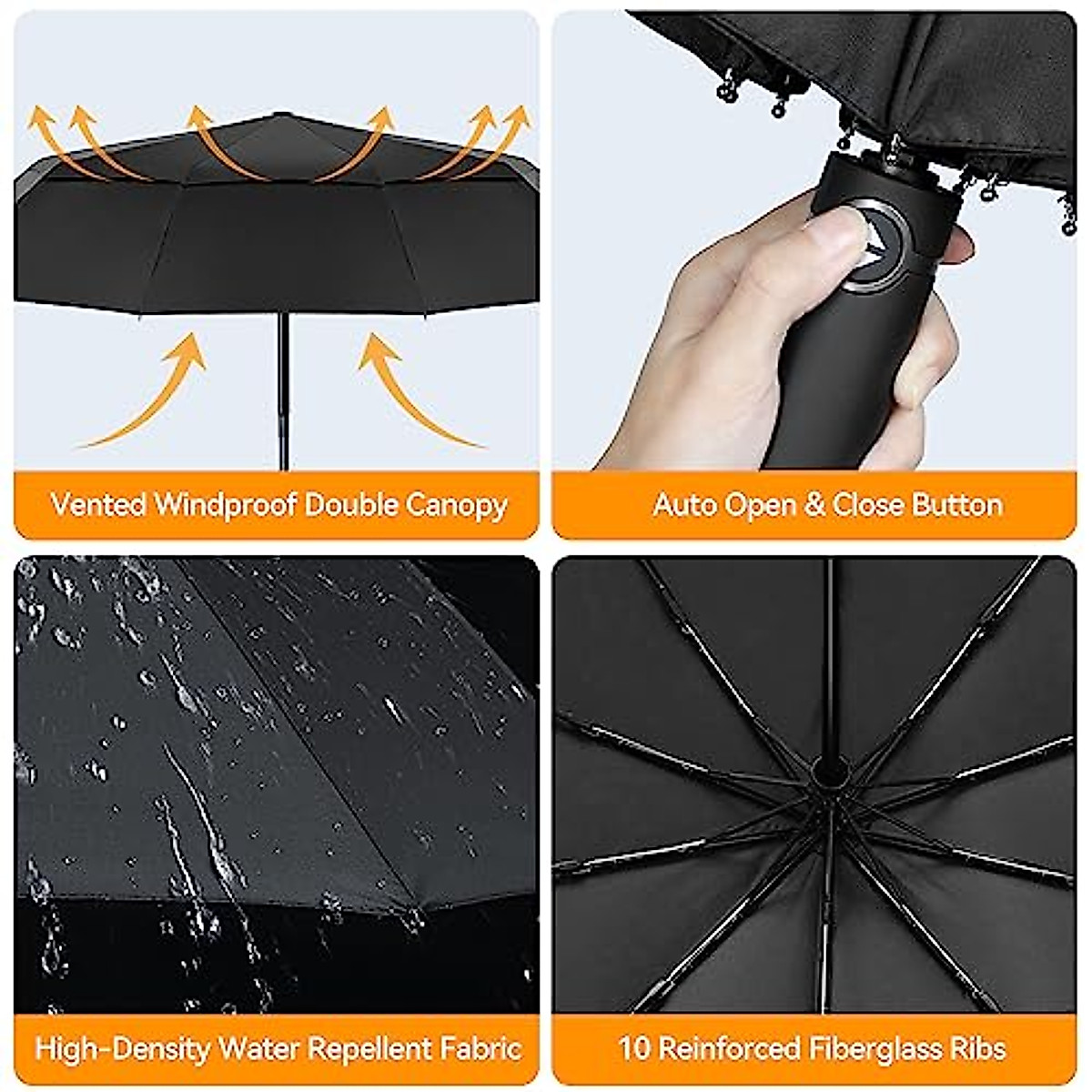 Vented Windproof Double Canopy

Auto Open & Close Button

High-Density Water Repellent Fabric

10 Reinforced Fiberglass Ribs