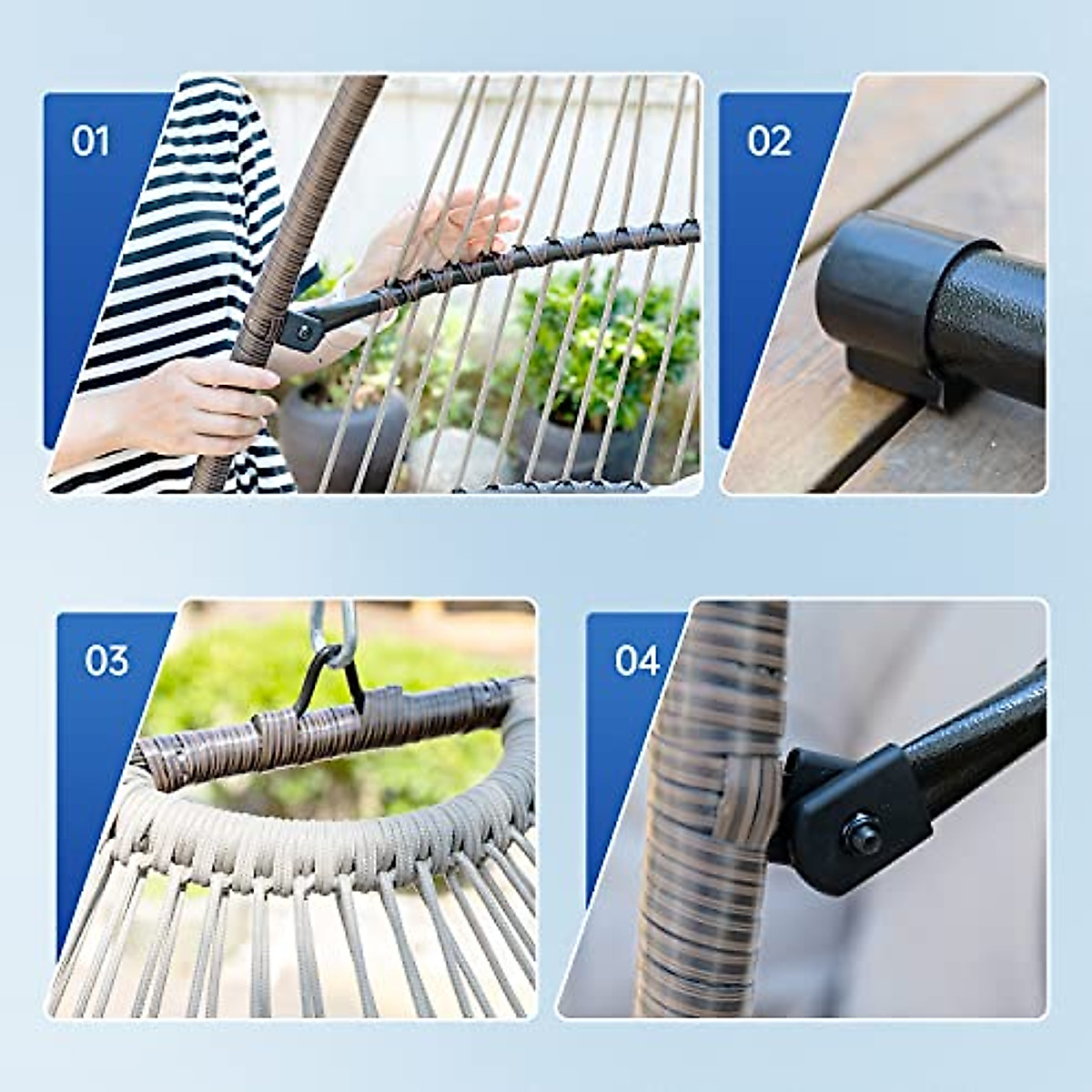 01

02

03

04