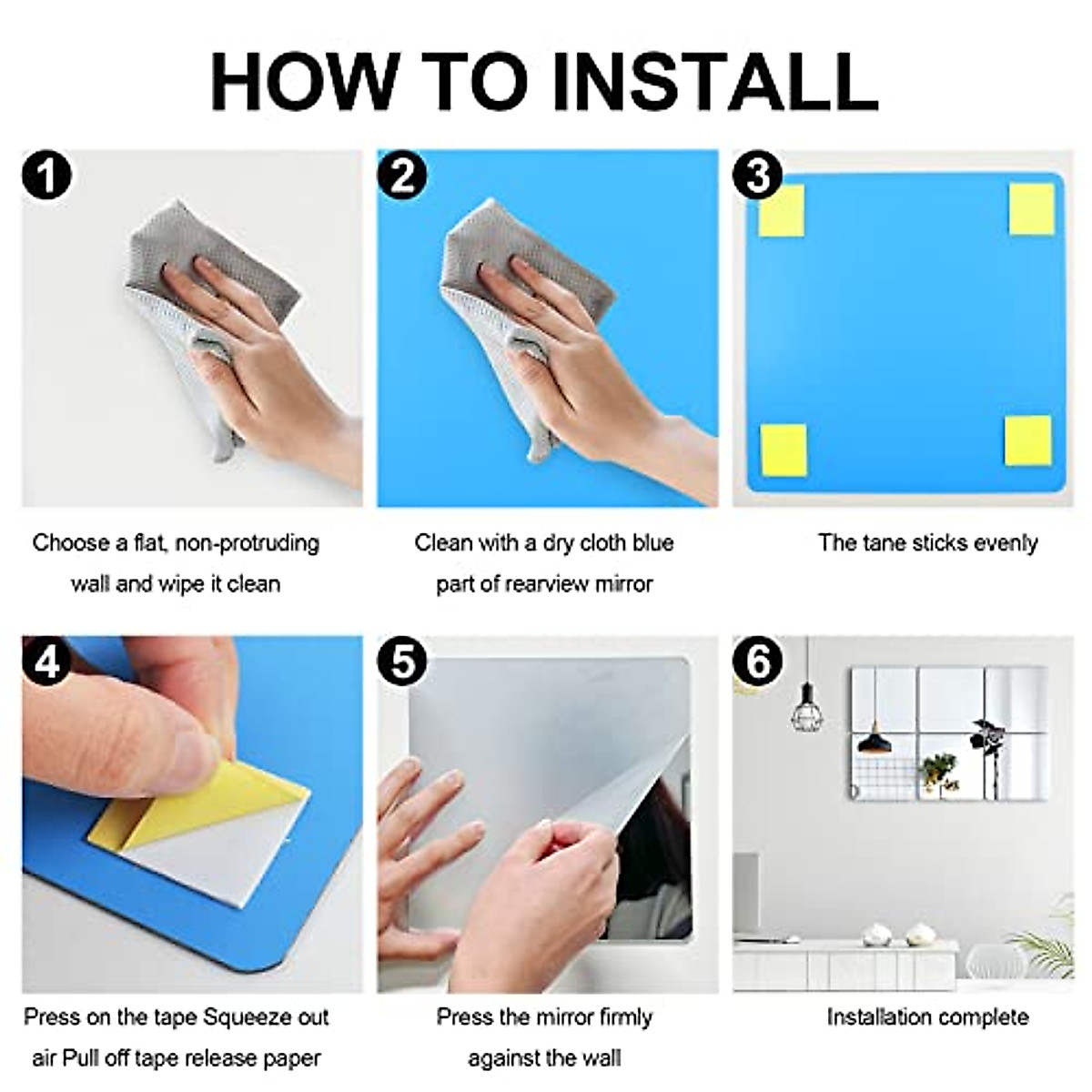 HOW TO INSTALL

1

Choose a flat, non-protruding wall and wipe it clean

2

Clean with a dry cloth blue part of rearview mirror

3

The tane sticks evenly

4

Press on the tape Squeeze out air Pull off tape release paper

5

Press the mirror firmly against the wall

6

Installation complete