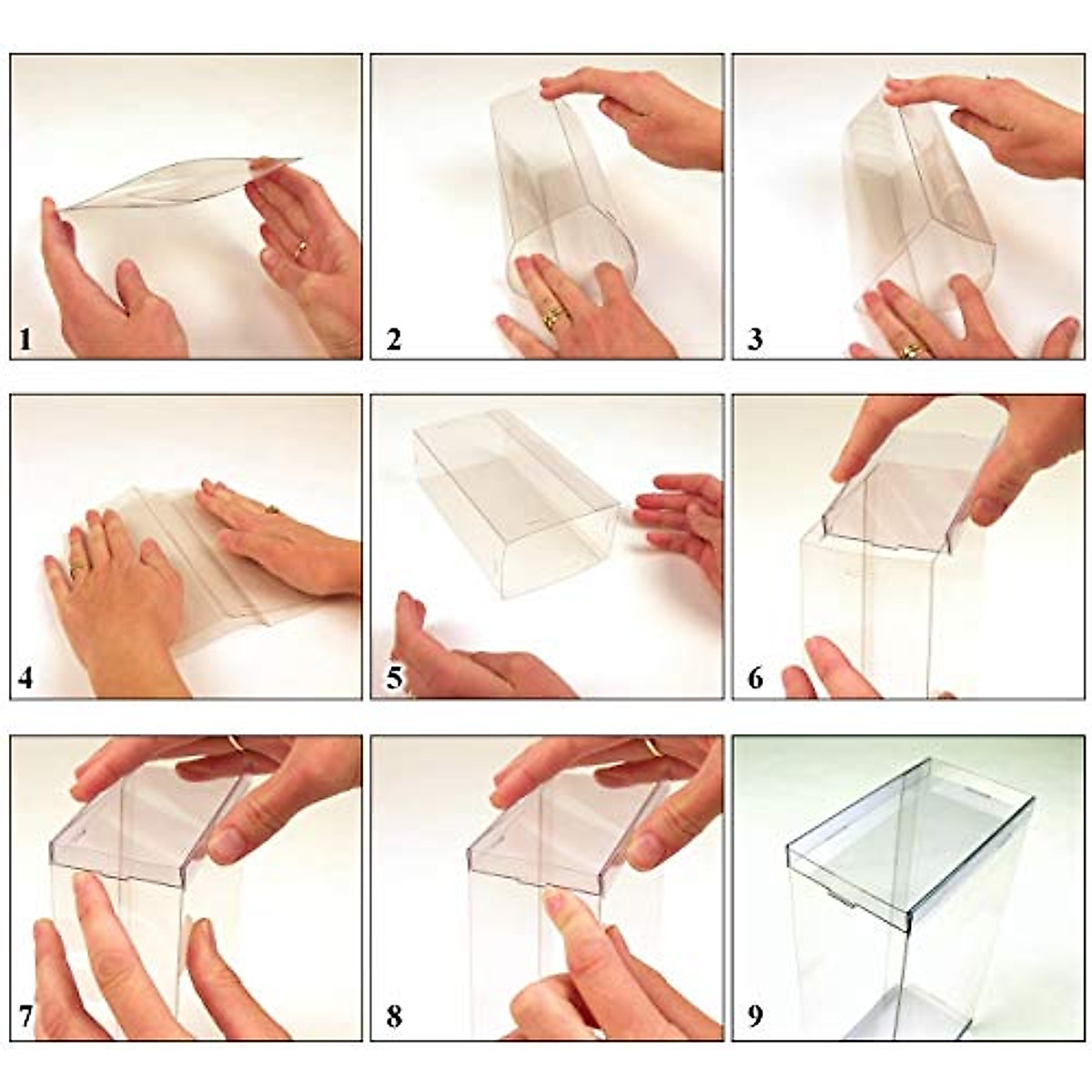 1

2

3

4

5

6

7

8

9