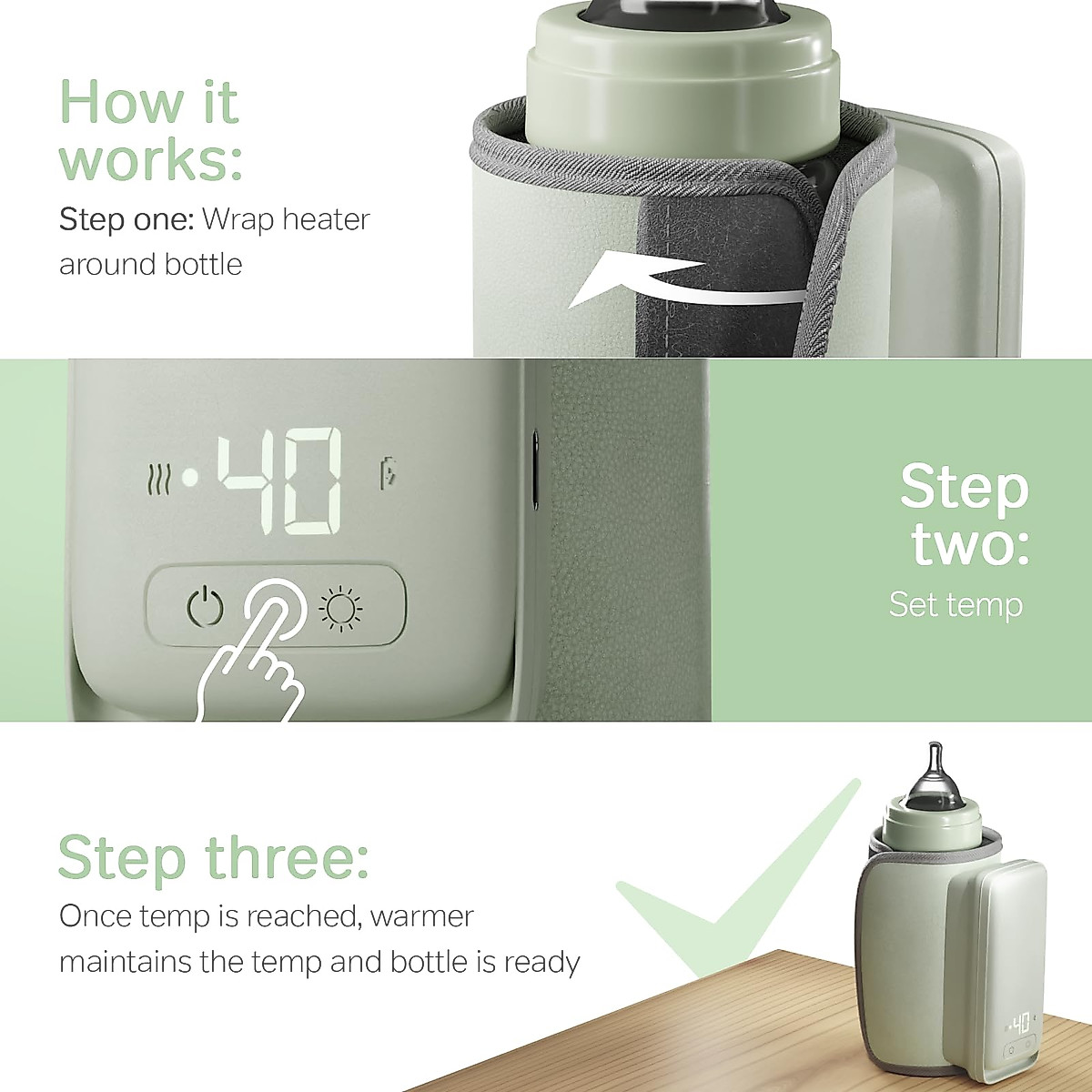 How it works:

Step one: Wrap heater around bottle

40

Step two:

Set temp

Step three:

Once temp is reached, warmer maintains the temp and bottle is ready

40