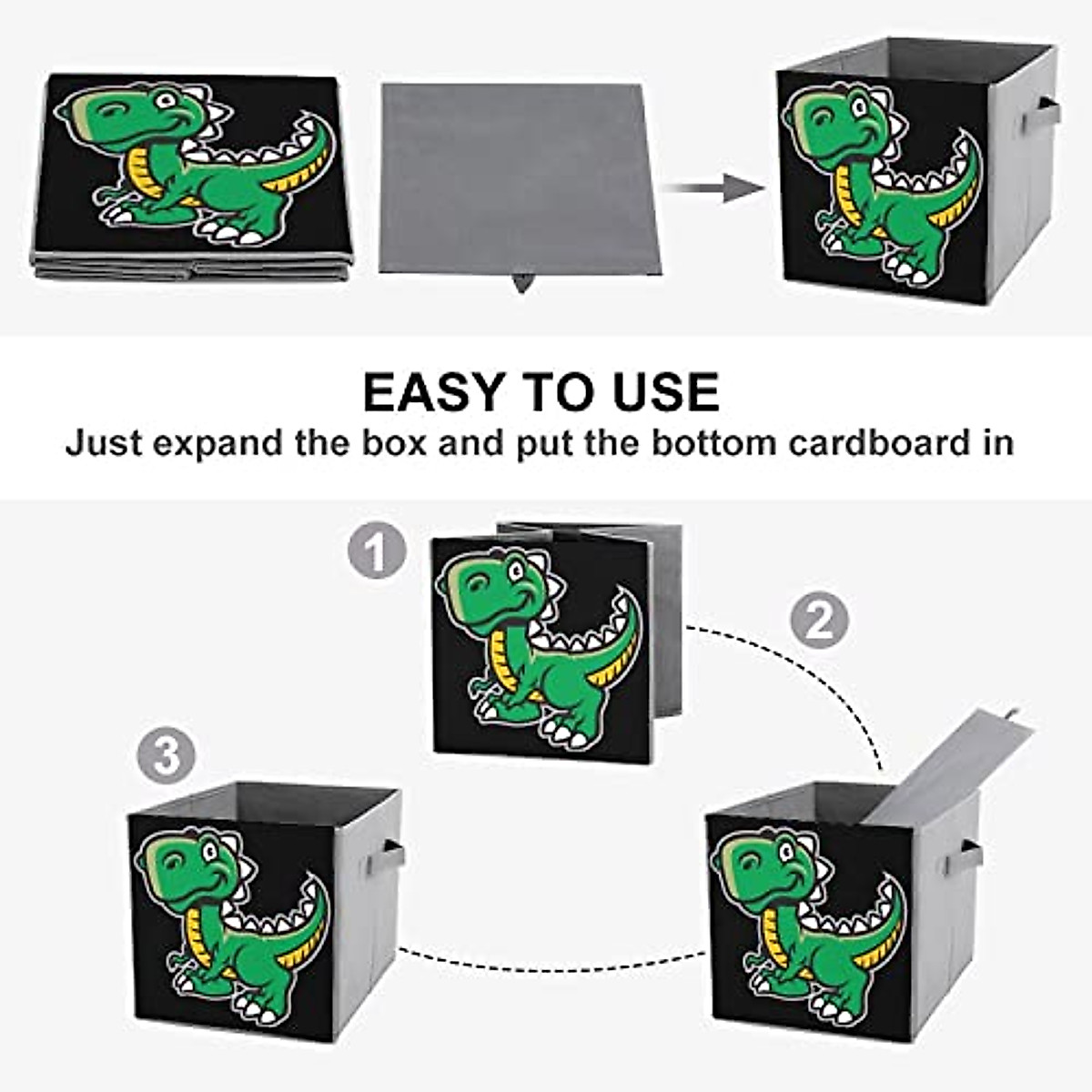 EASY TO USE
Just expand the box and put the bottom cardboard in

1

2

3