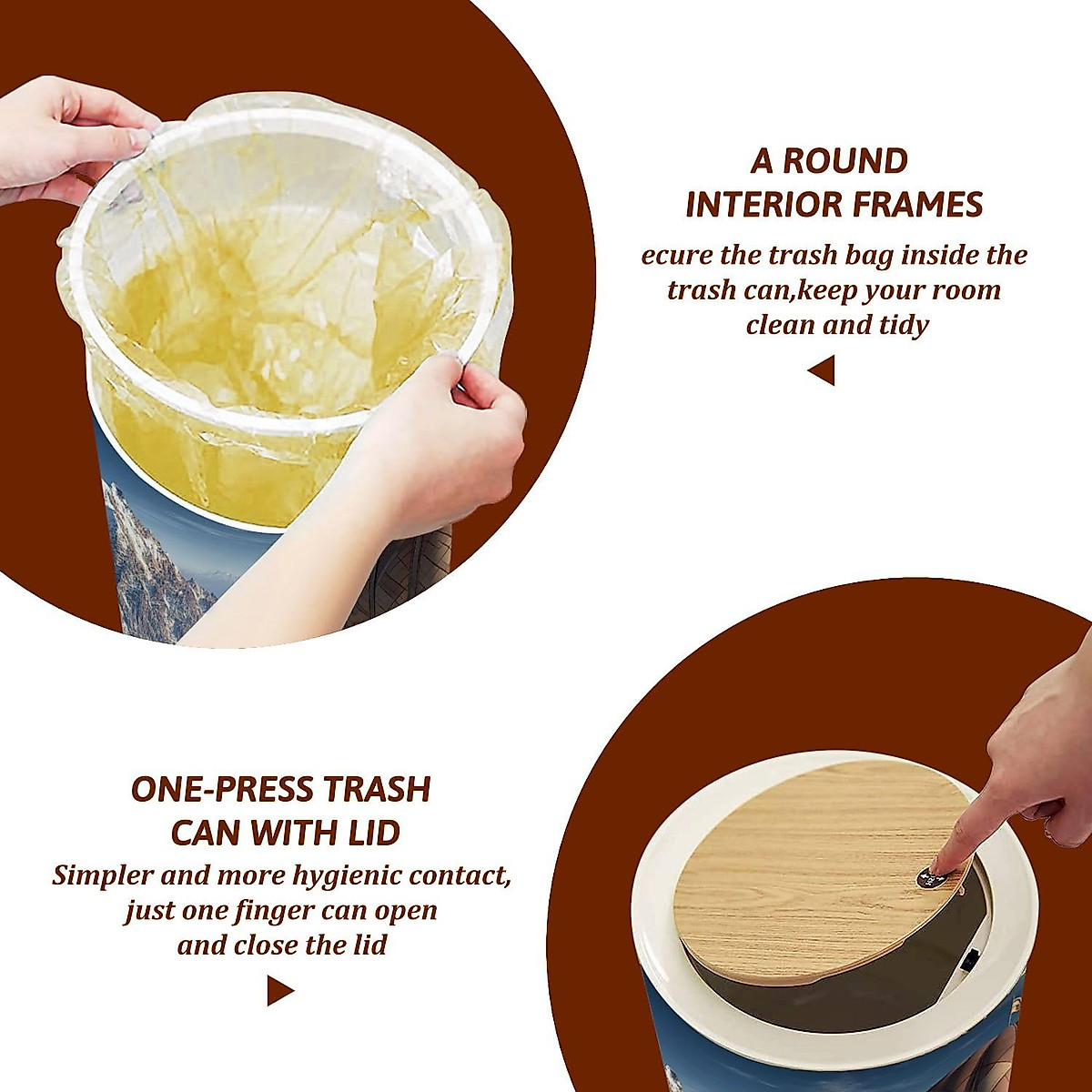 A ROUND INTERIOR FRAMES

ecure the trash bag inside the trash can,keep your room clean and tidy

ONE-PRESS TRASH CAN WITH LID

Simpler and more hygienic contact, just one finger can open and close the lid