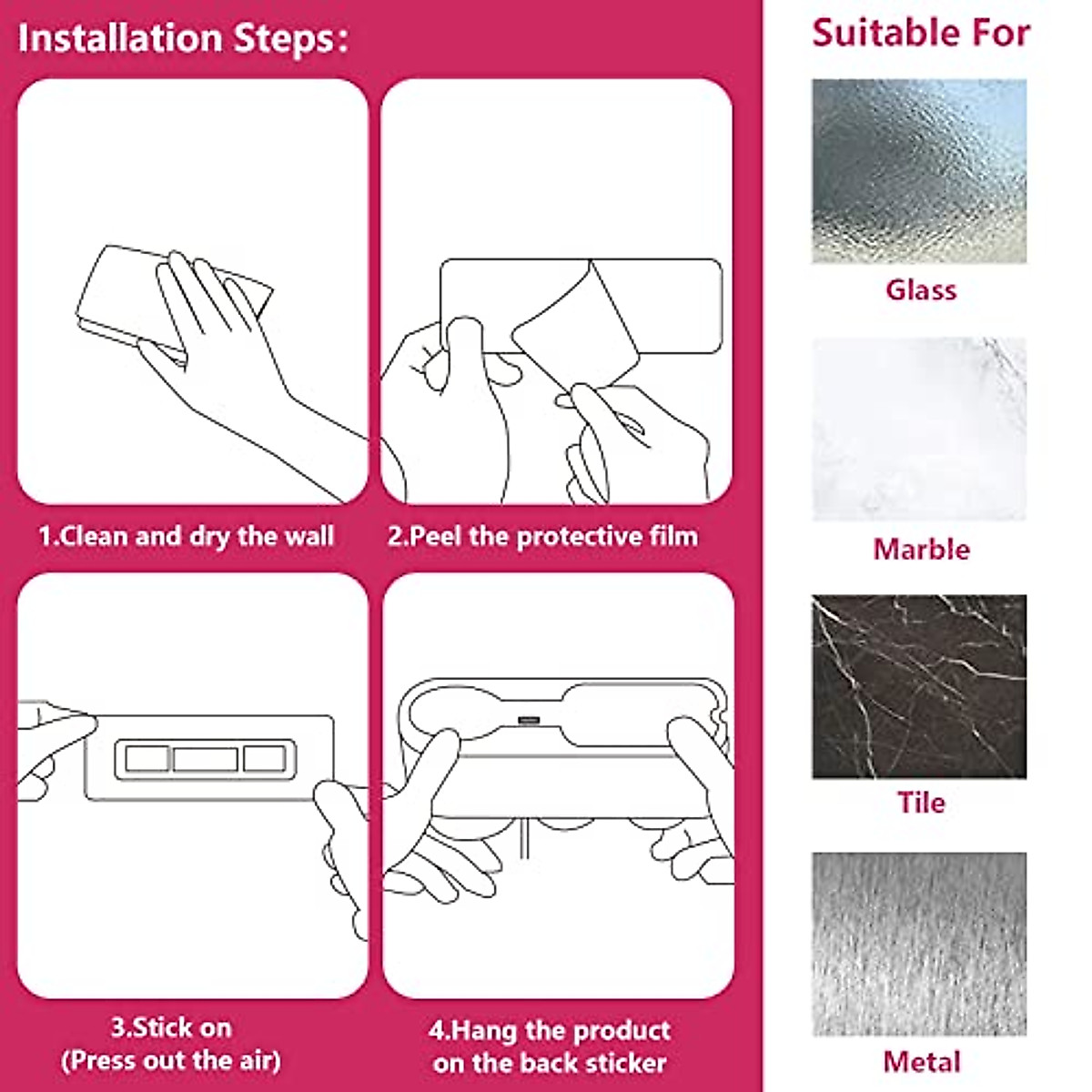 Installation Steps:

1.Clean and dry the wall

2.Peel the protective film

3.Stick on
(Press out the air)

4.Hang the product
on the back sticker

Suitable For

Glass

Marble

Tile

Metal