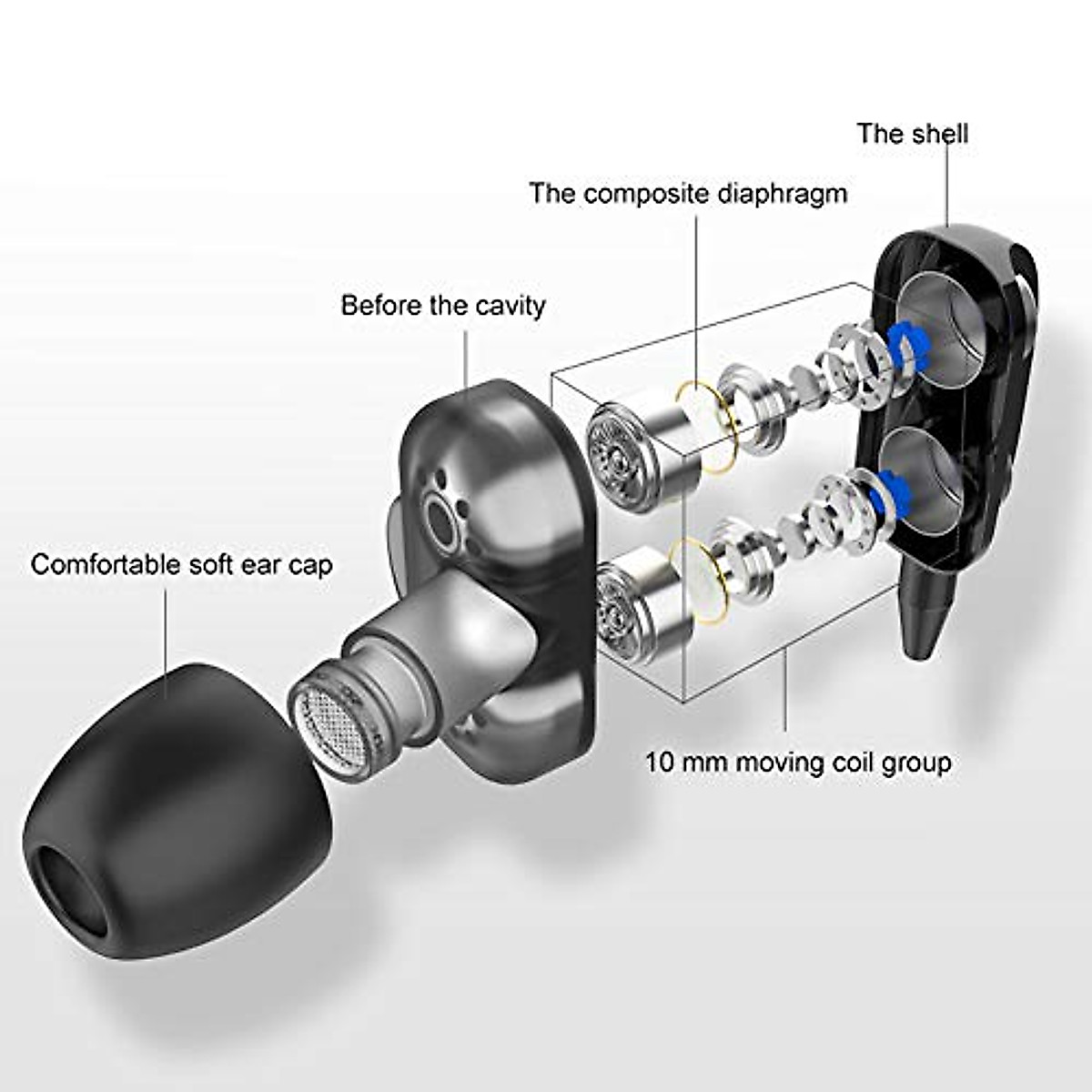 The shell

The composite diaphragm

Before the cavity

Comfortable soft ear cap

10 mm moving coil group