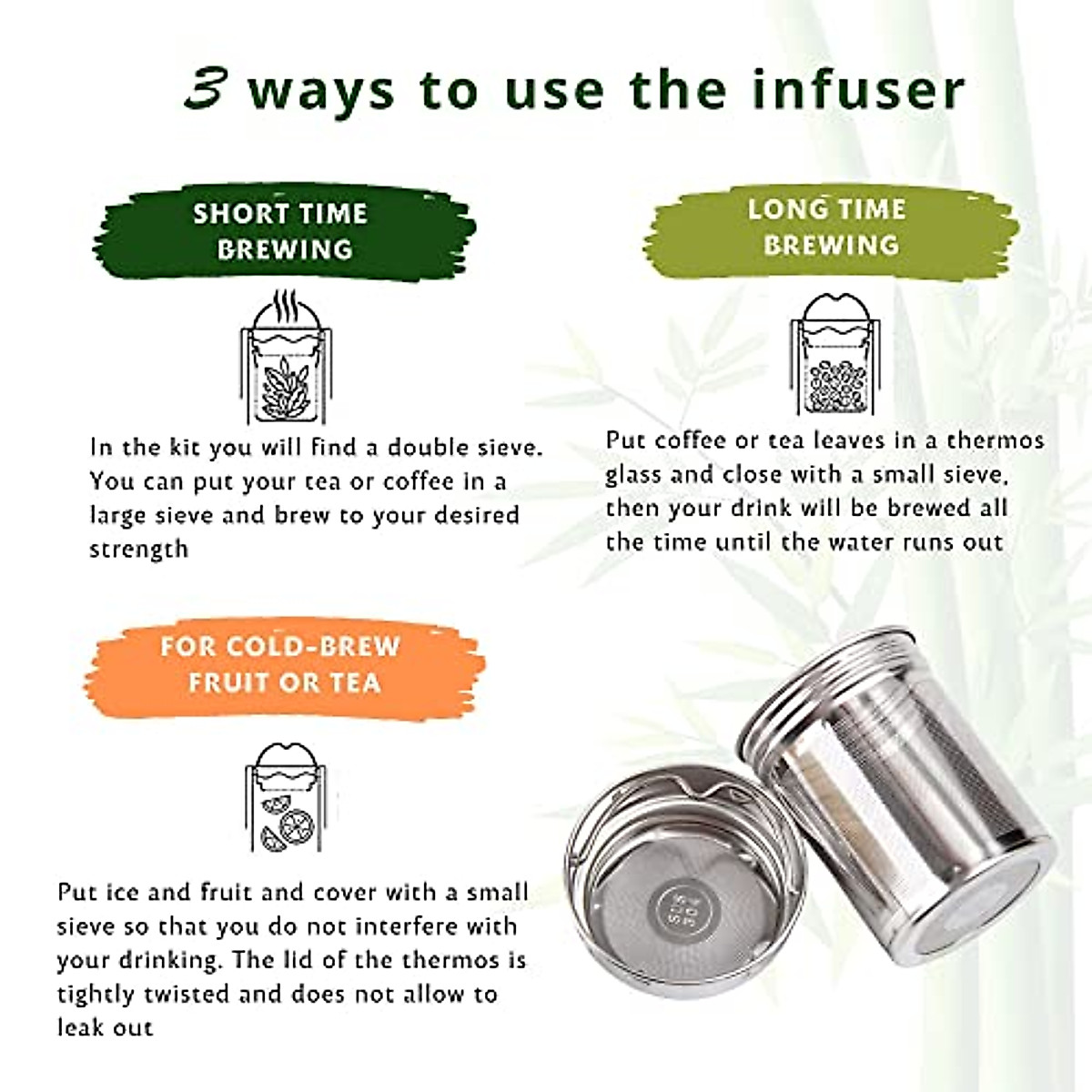 3 ways to use the infuser

SHORT TIME BREWING

In the kit you will find a double sieve. You can put your tea or coffee in a large sieve and brew to your desired strength

LONG TIME BREWING

Put coffee or tea leaves in a thermos glass and close with a small sieve, then your drink will be brewed all the time until the water runs out

FOR COLD-BREW FRUIT OR TEA

Put ice and fruit and cover with a small sieve so that you do not interfere with your drinking. The lid of the thermos is tightly twisted and does not allow to leak out

SUS 304