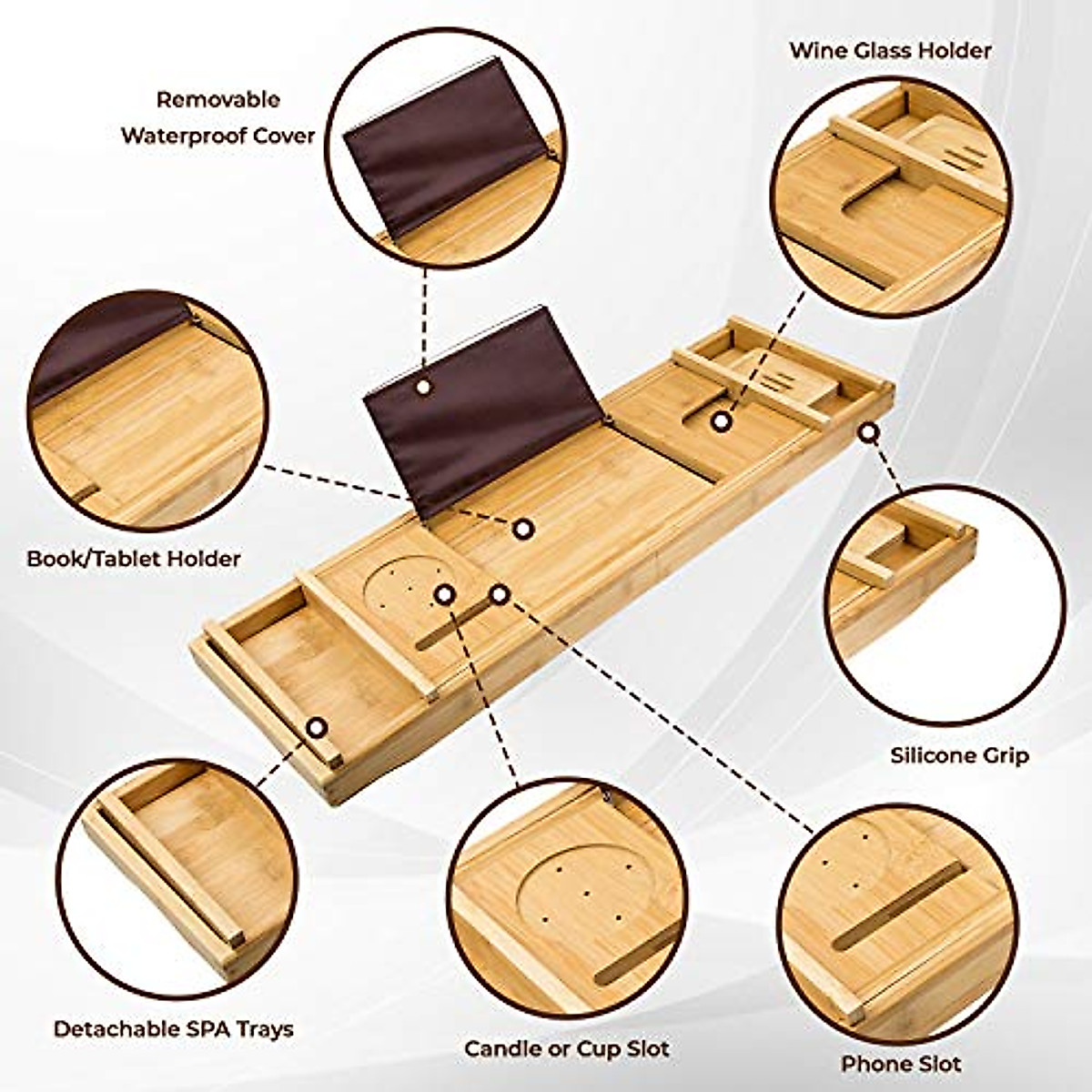 Removable Waterproof Cover

Wine Glass Holder

Book/Tablet Holder

Silicone Grip

Detachable SPA Trays

Candle or Cup Slot

Phone Slot