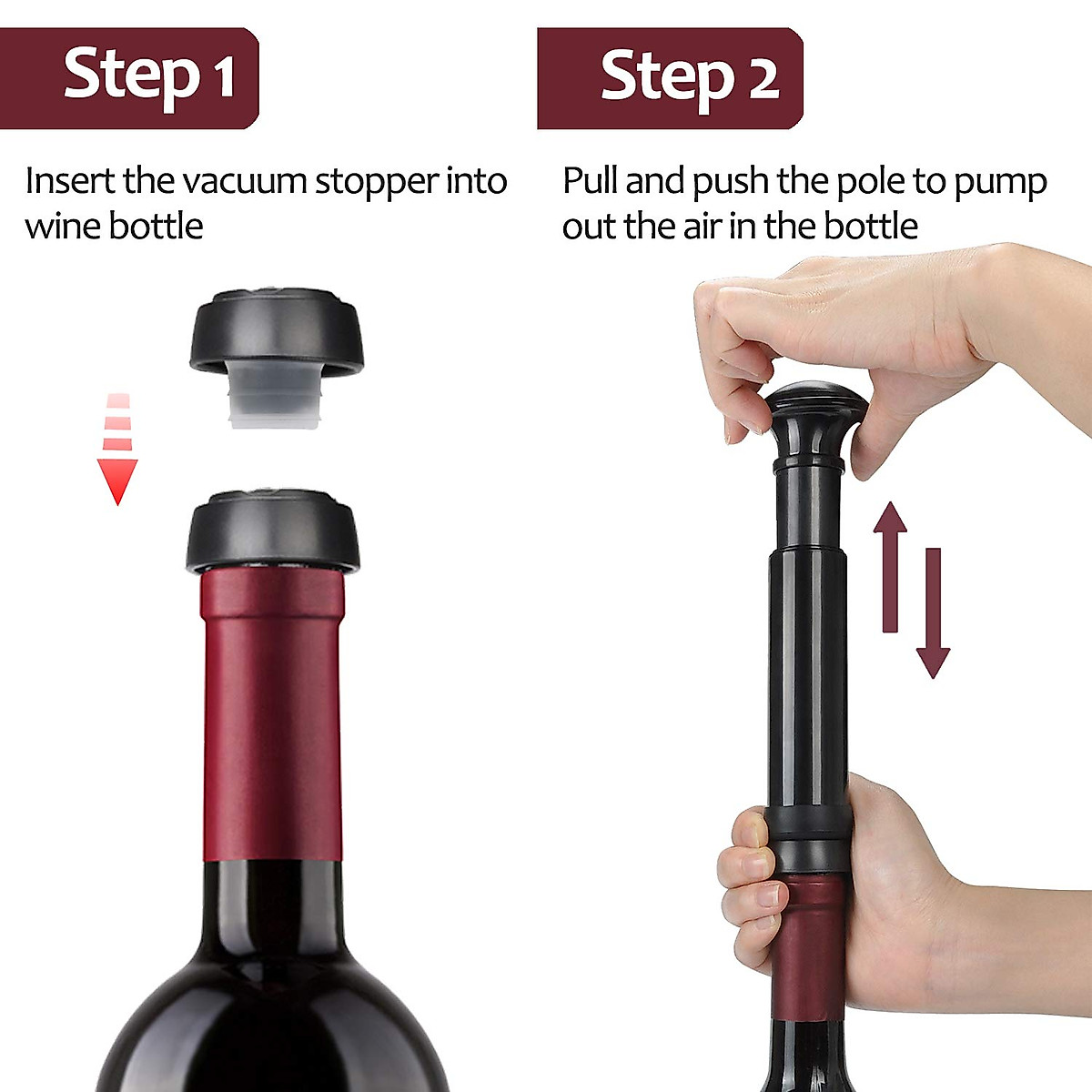 Step 1

Insert the vacuum stopper into wine bottle

Step 2

Pull and push the pole to pump out the air in the bottle