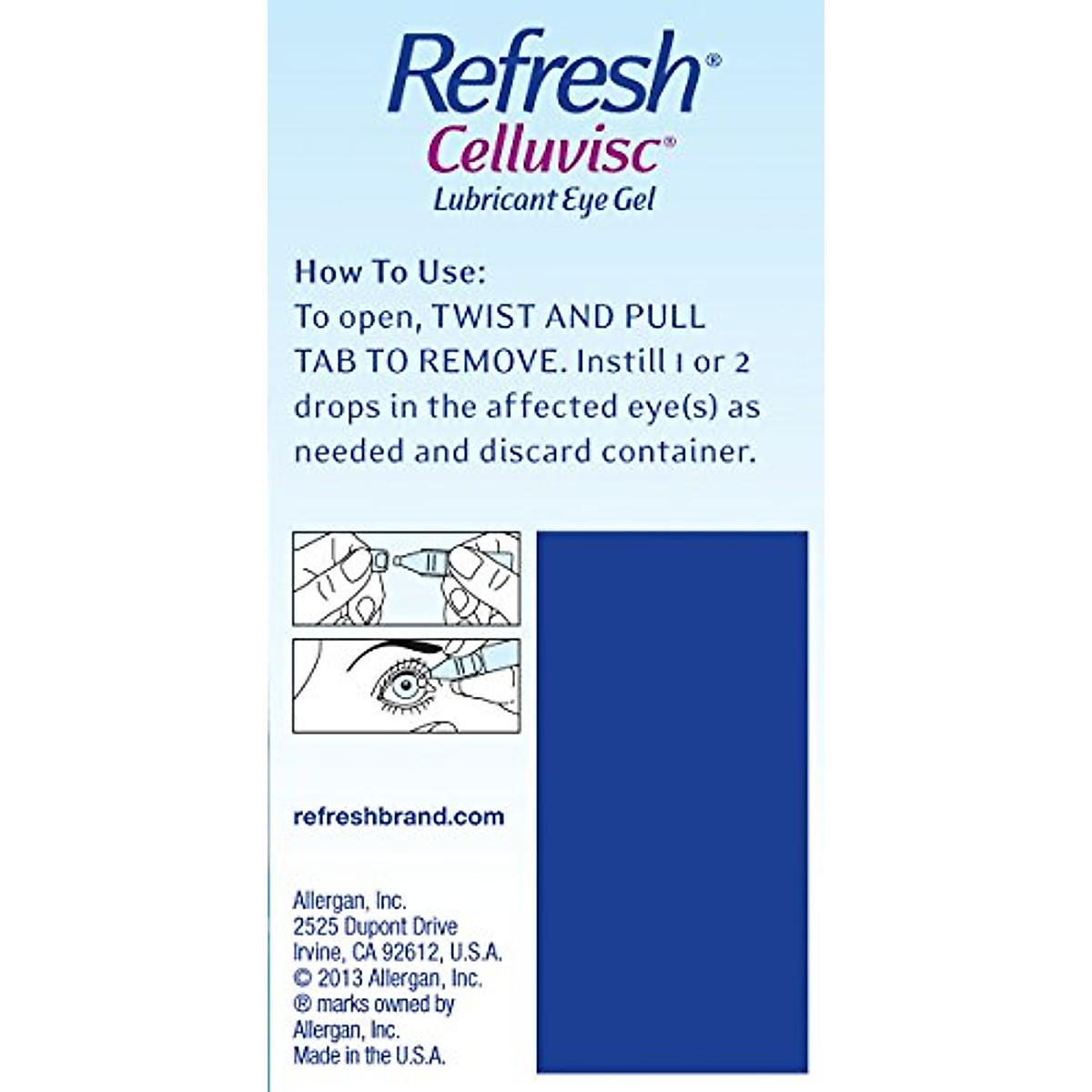 Refresh®
Celluvisc®
Lubricant Eye Gel

How To Use:
To open, TWIST AND PULL TAB TO REMOVE. Instill 1 or 2 drops in the affected eye(s) as needed and discard container.

refreshbrand.com

Allergan, Inc.
2525 Dupont Drive
Irvine, CA 92612, U.S.A.
© 2013 Allergan, Inc.
® marks owned by Allergan, Inc.
Made in the U.S.A.