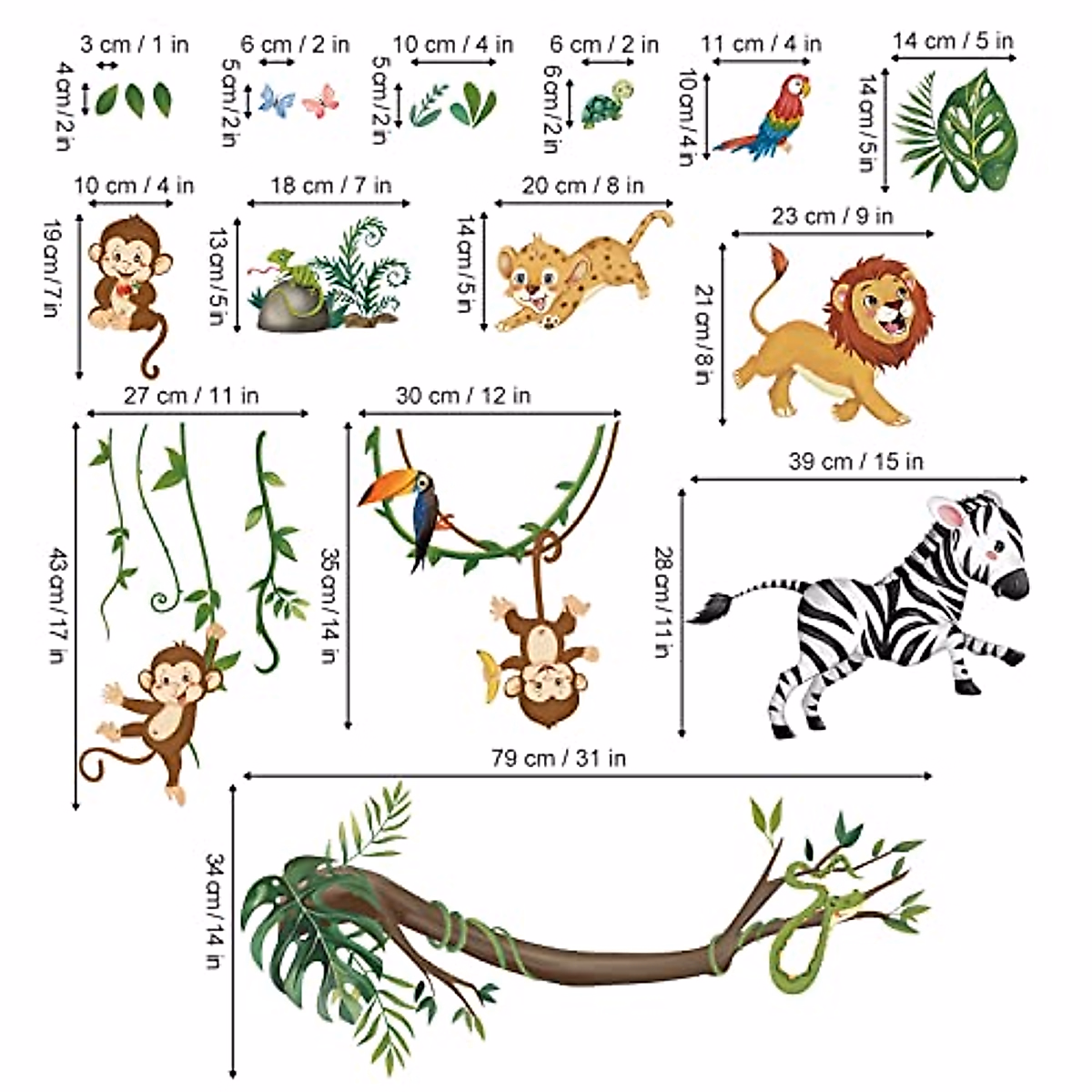 3 cm / 1 in
4 cm / 2 in

6 cm / 2 in
5 cm / 2 in

10 cm / 4 in
5 cm / 2 in

6 cm / 2 in
6 cm / 2 in

11 cm / 4 in
10 cm / 4 in

14 cm / 5 in
14 cm / 5 in

10 cm / 4 in
19 cm / 7 in

18 cm / 7 in
13 cm / 5 in

20 cm / 8 in
14 cm / 5 in

23 cm / 9 in
21 cm / 8 in

27 cm / 11 in
43 cm / 17 in

30 cm / 12 in
35 cm / 14 in

39 cm / 15 in
28 cm / 11 in

79 cm / 31 in
34 cm / 14 in