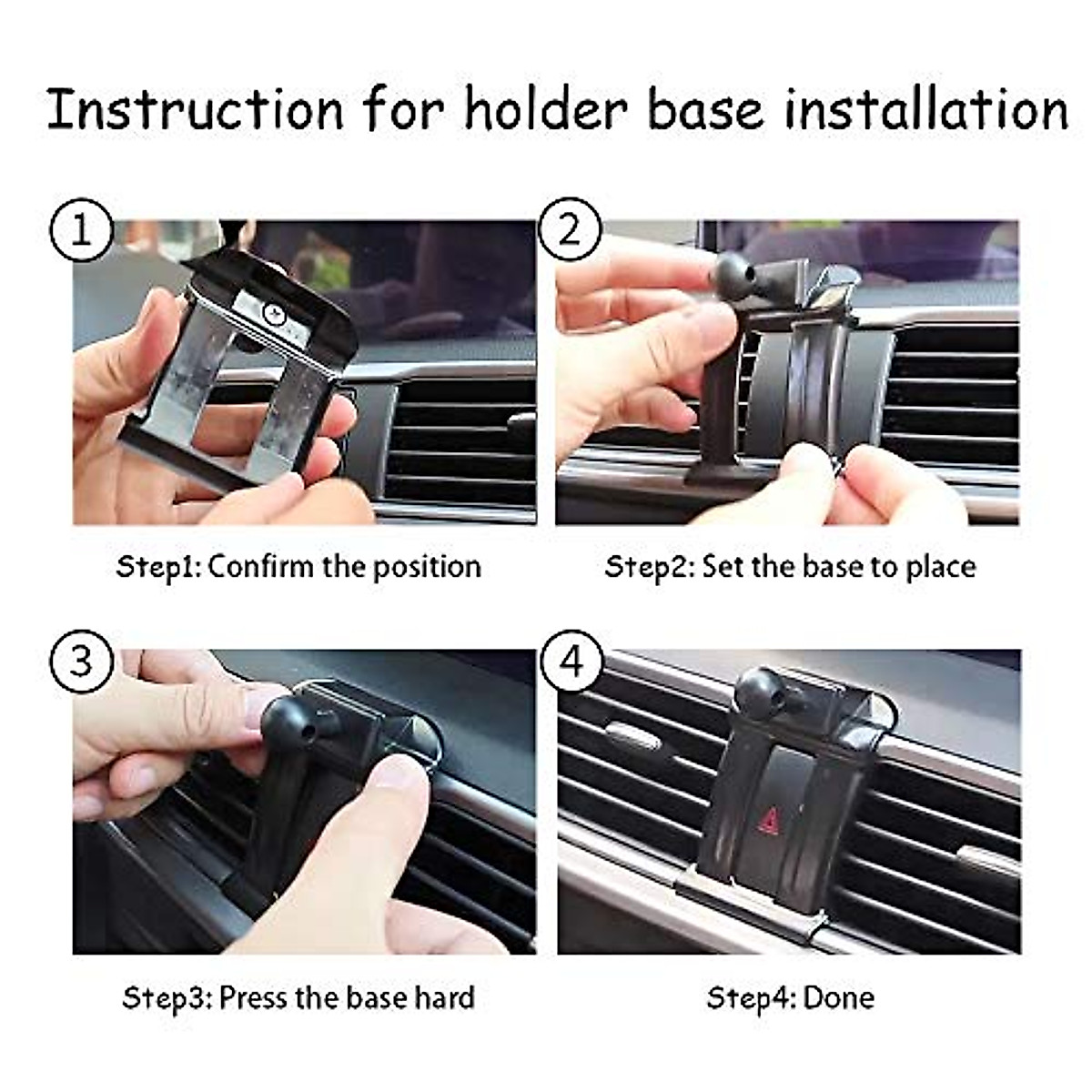 Instruction for holder base installation

1

Step1: Confirm the position

2

Step2: Set the base to place

3

Step3: Press the base hard

4

Step4: Done