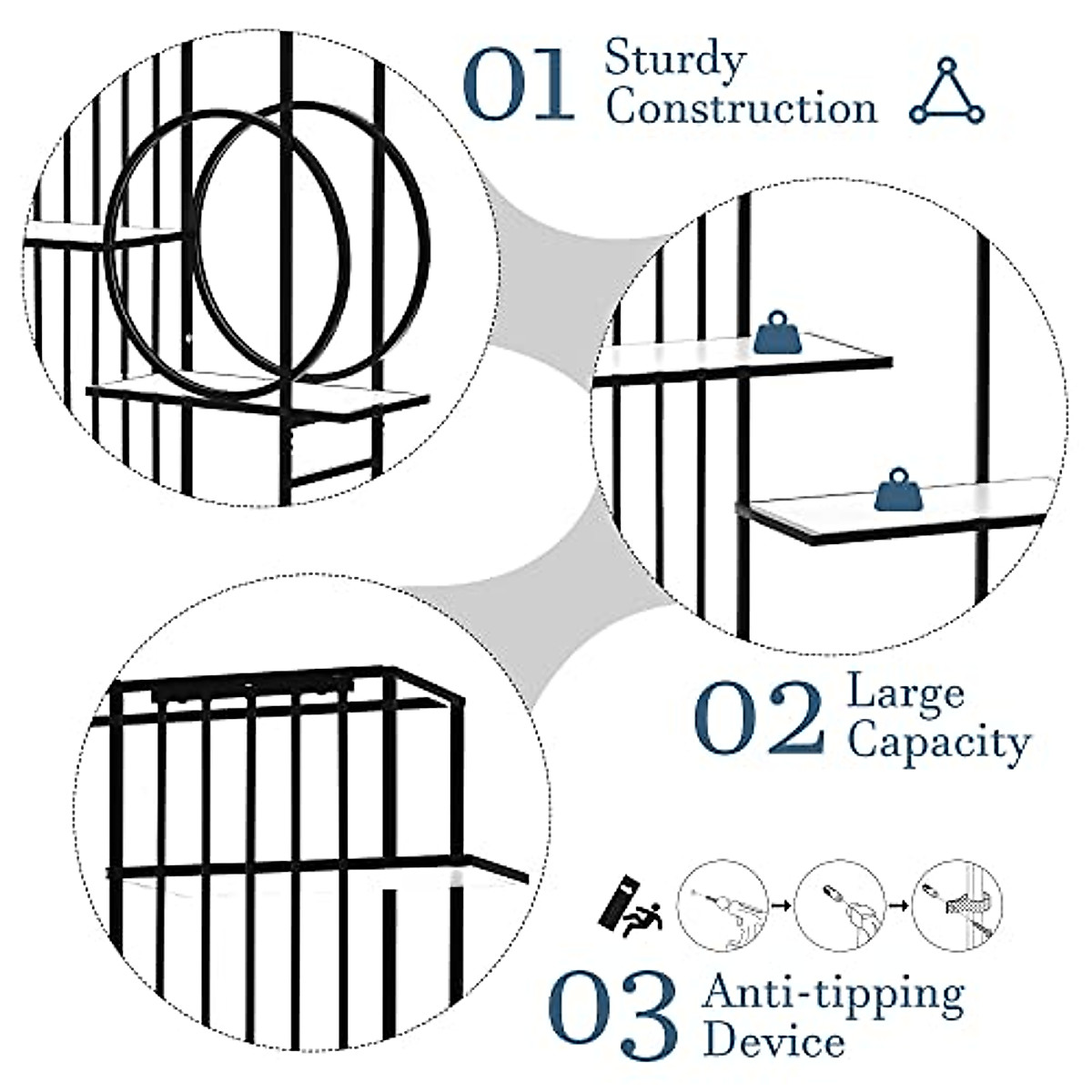 01 Sturdy Construction

02 Large Capacity

03 Anti-tipping Device