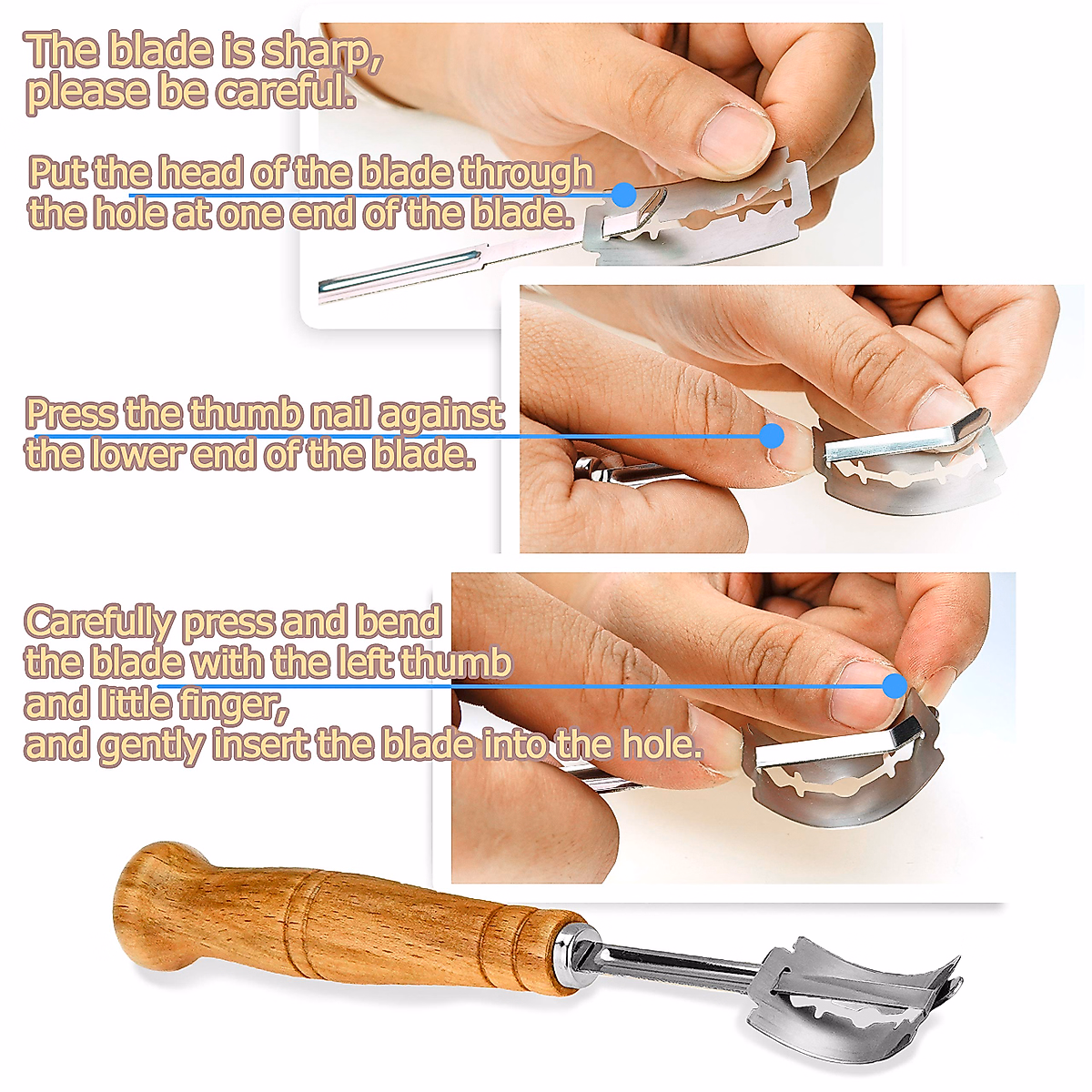 The blade is sharp, please be careful.

Put the head of the blade through the hole at one end of the blade.

Press the thumb nail against the lower end of the blade.

Carefully press and bend the blade with the left thumb and little finger, and gently insert the blade into the hole.