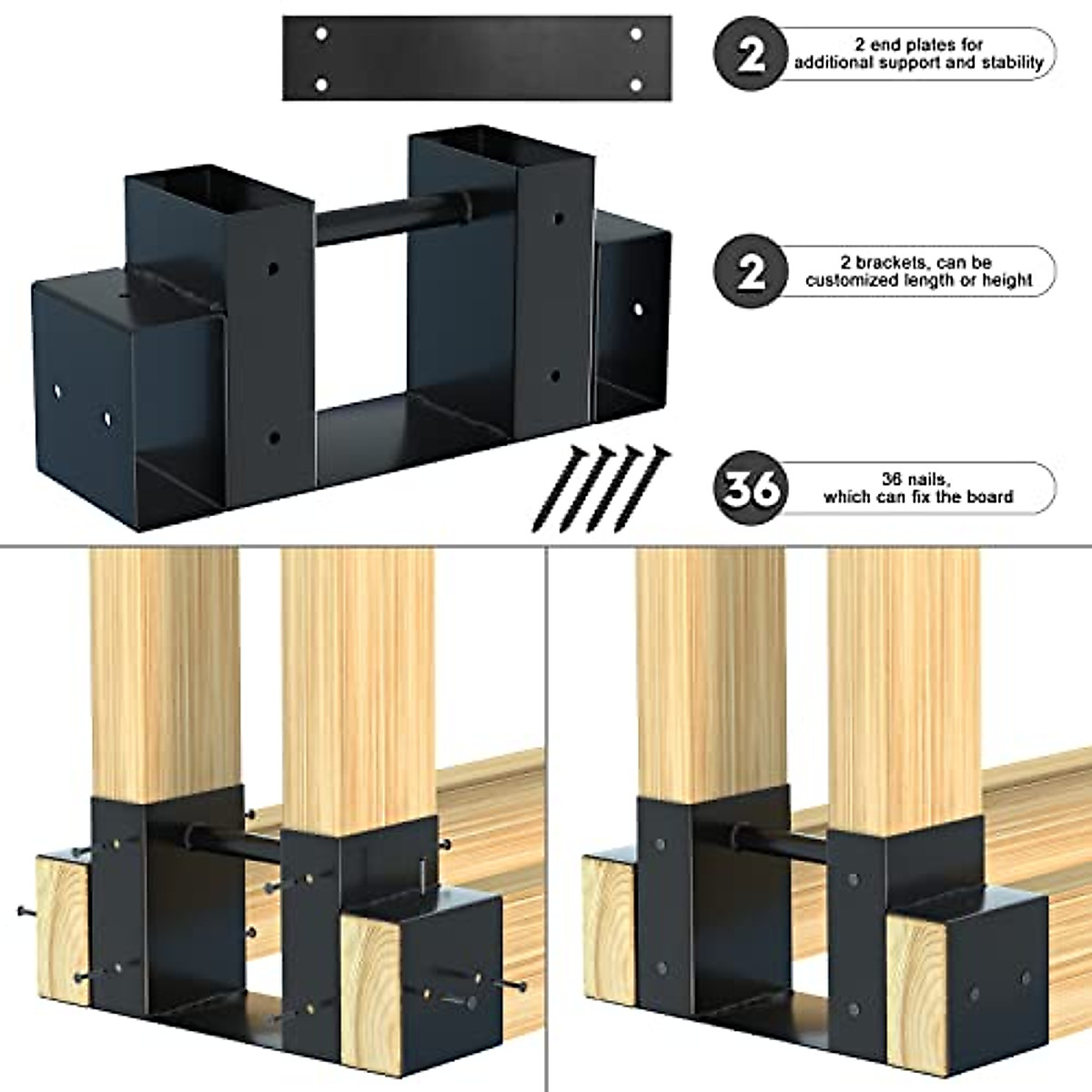 2

2 end plates for additional support and stability

2

2 brackets, can be customized length or height

36

36 nails, which can fix the board