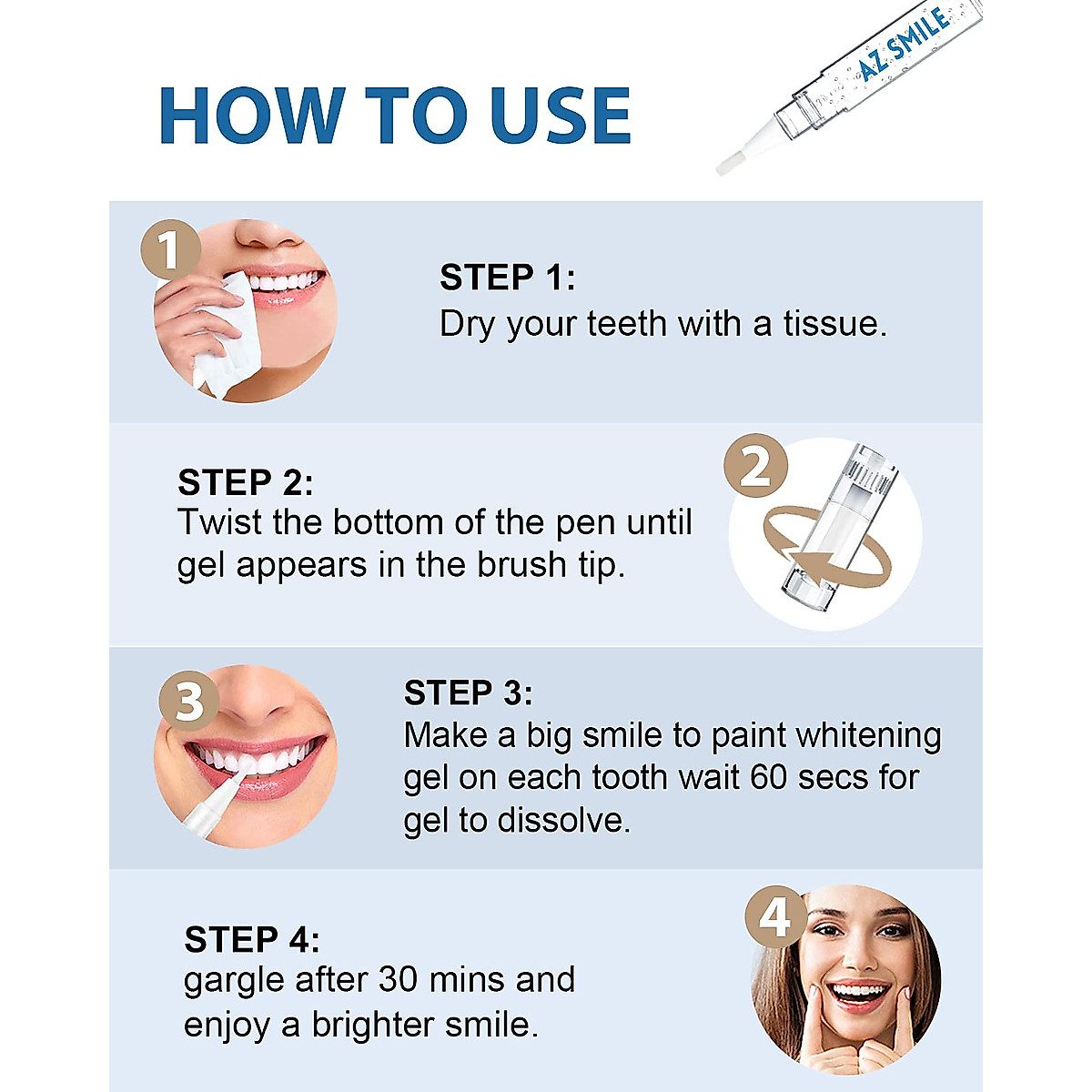 HOW TO USE

AZ SMILE

1

STEP 1:
Dry your teeth with a tissue.

STEP 2:
Twist the bottom of the pen until gel appears in the brush tip.

2

3

STEP 3:
Make a big smile to paint whitening gel on each tooth wait 60 secs for gel to dissolve.

STEP 4:
gargle after 30 mins and enjoy a brighter smile.

4