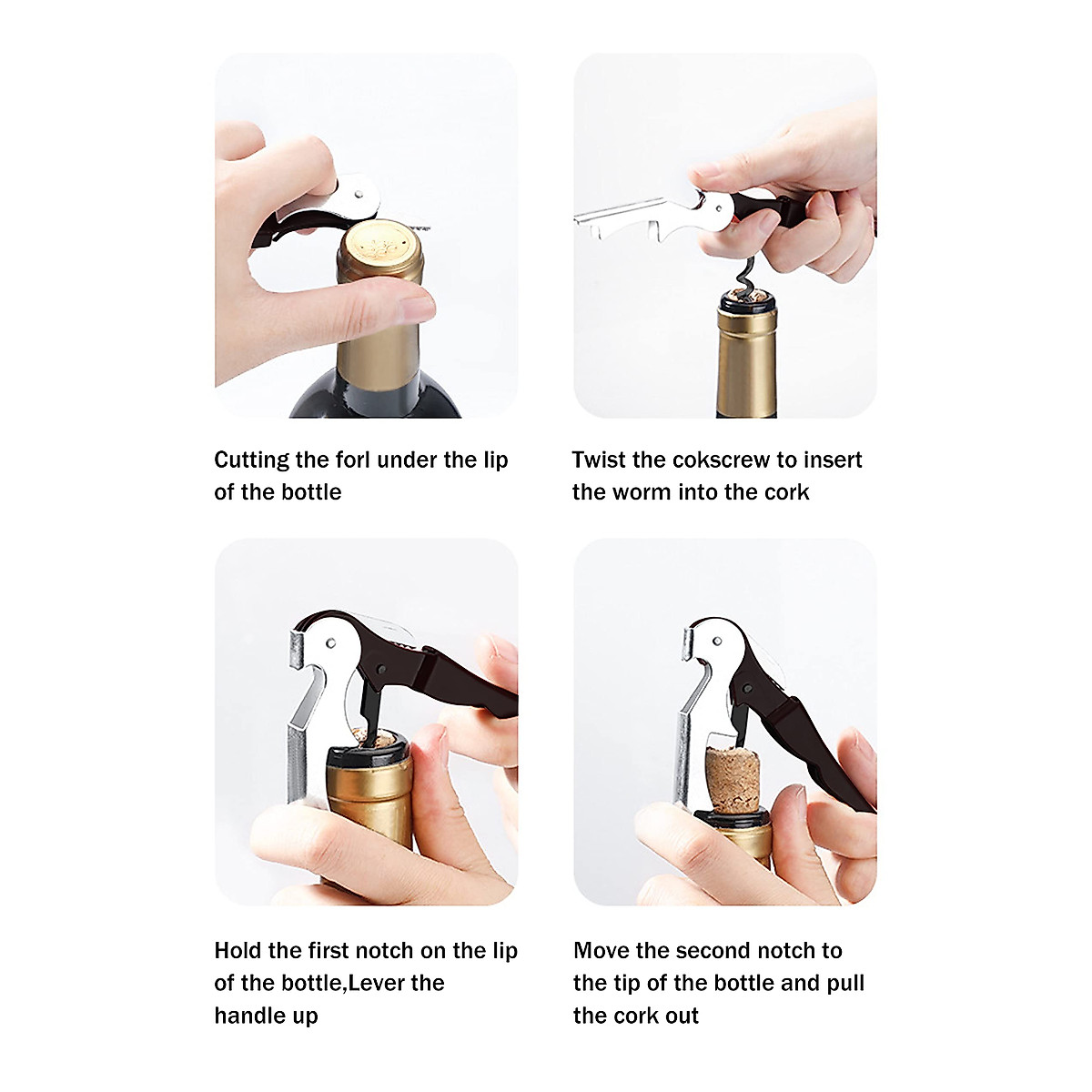 Cutting the forl under the lip of the bottle

Twist the cokscrew to insert the worm into the cork

Hold the first notch on the lip of the bottle,Lever the handle up

Move the second notch to the tip of the bottle and pull the cork out