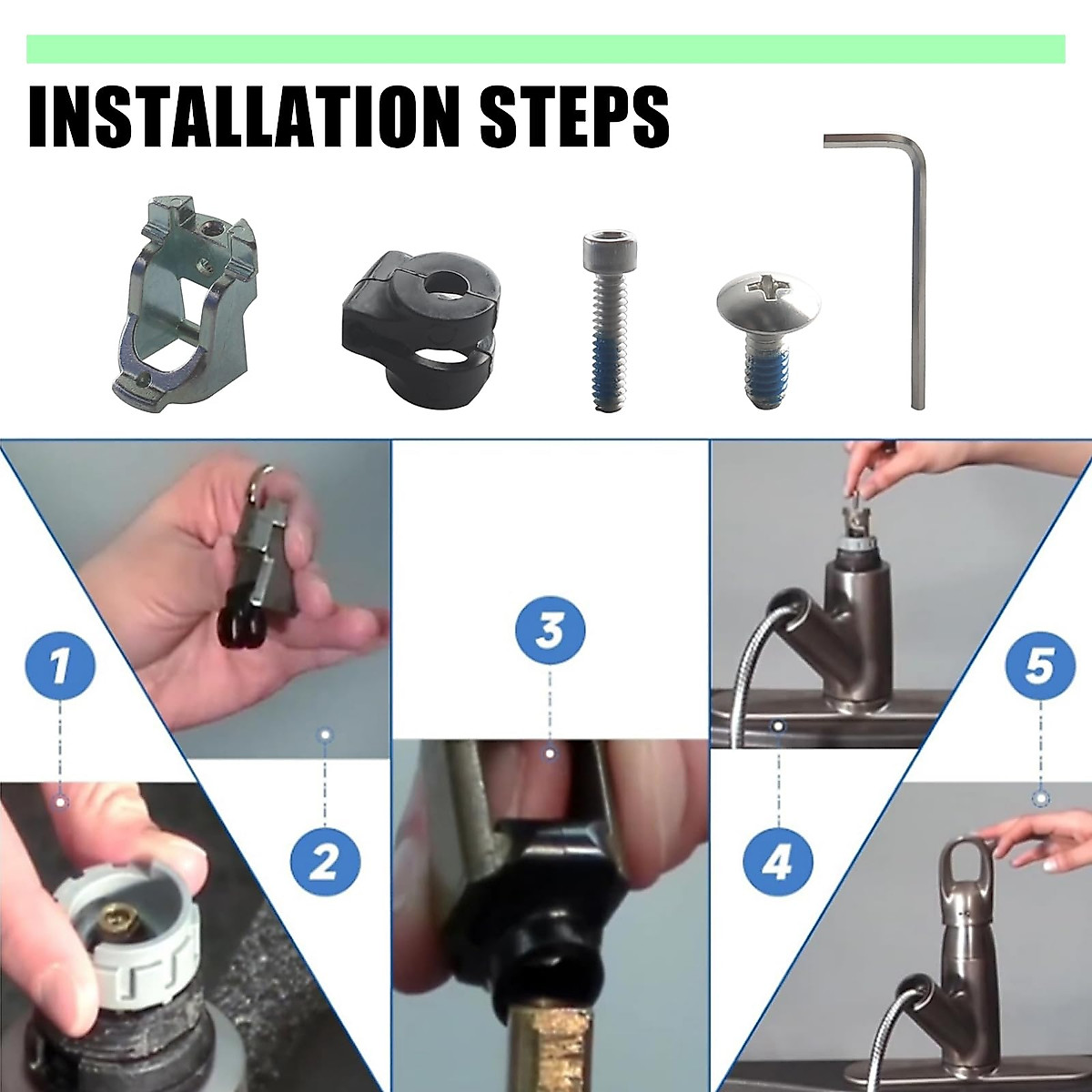 INSTALLATION STEPS

1

2

3

4

5