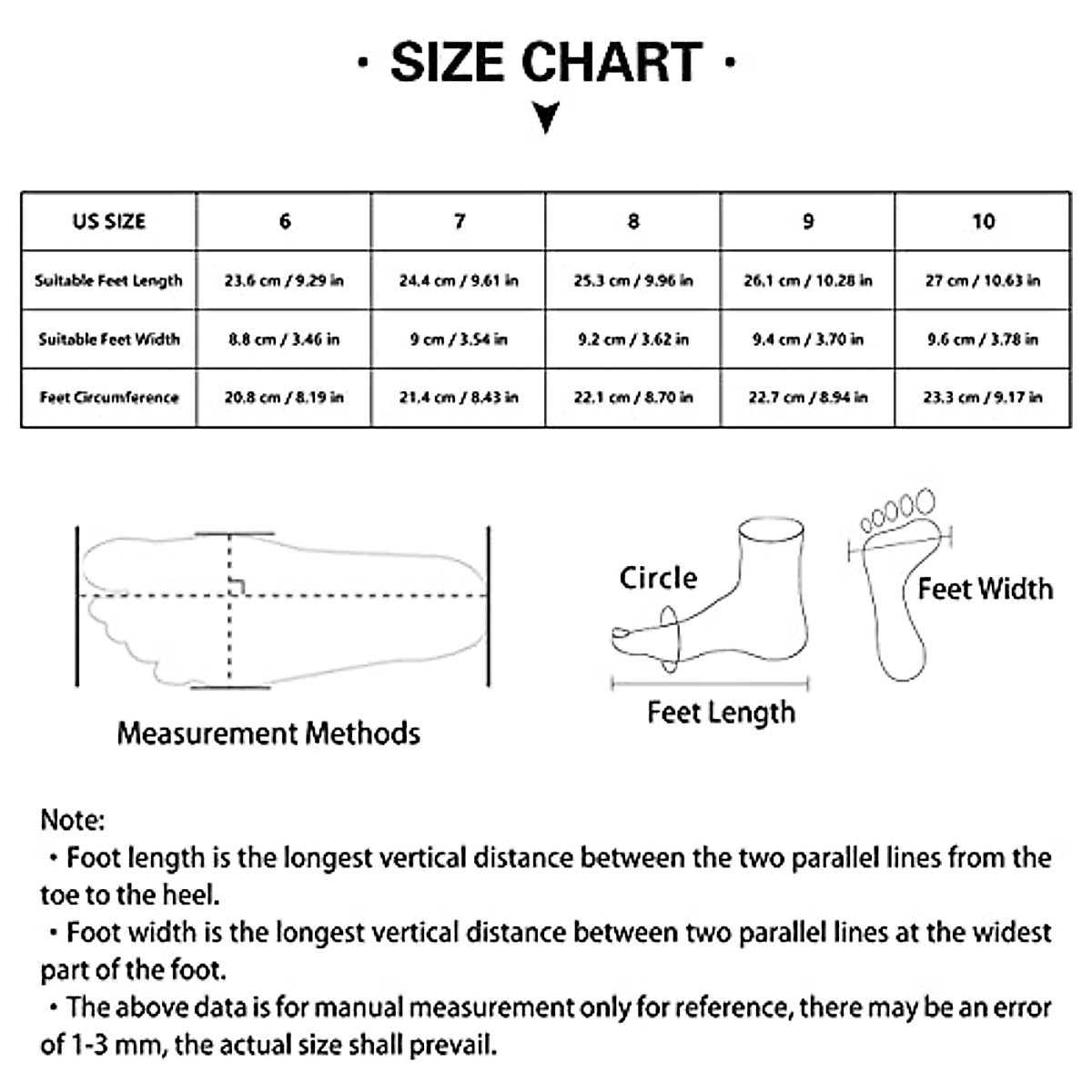 · SIZE CHART ·

| US SIZE | 6 | 7 | 8 | 9 | 10 |
|---|---|---|---|---|---|
| Suitable Feet Length | 23.6 cm / 9.29 in | 24.4 cm / 9.61 in | 25.3 cm / 9.96 in | 26.1 cm / 10.28 in | 27 cm / 10.63 in |
| Suitable Feet Width | 8.8 cm / 3.46 in | 9 cm / 3.54 in | 9.2 cm / 3.62 in | 9.4 cm / 3.70 in | 9.6 cm / 3.78 in |
| Feet Circumference | 20.8 cm / 8.19 in | 21.4 cm / 8.43 in | 22.1 cm / 8.70 in | 22.7 cm / 8.94 in | 23.3 cm / 9.17 in |

Measurement Methods

Circle

Feet Length

Feet Width

Note:
· Foot length is the longest vertical distance between the two parallel lines from the toe to the heel.
· Foot width is the longest vertical distance between two parallel lines at the widest part of the foot.
· The above data is for manual measurement only for reference, there may be an error of 1-3 mm, the actual size shall prevail.