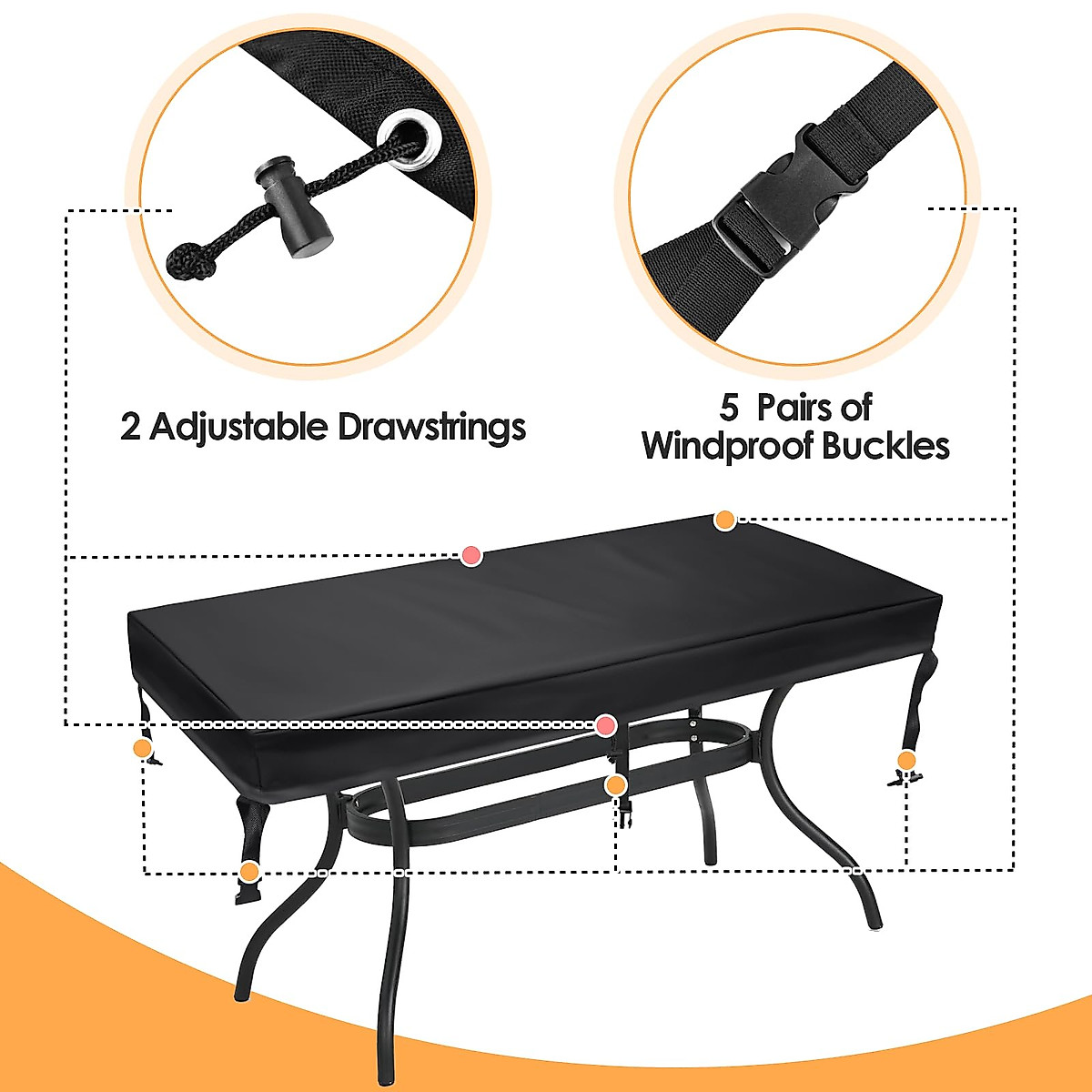 2 Adjustable Drawstrings

5 Pairs of Windproof Buckles