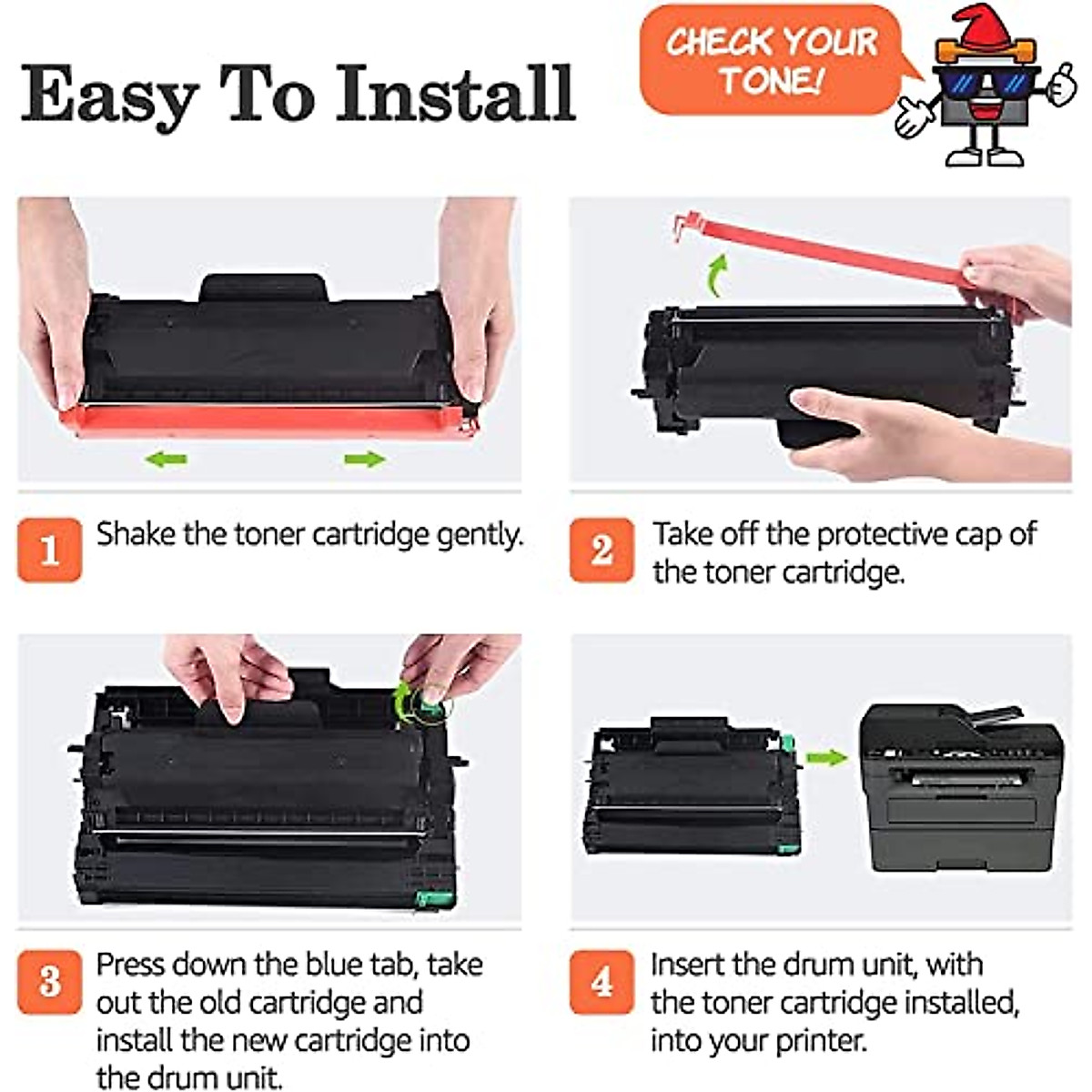 Easy To Install

CHECK YOUR TONE!

1 Shake the toner cartridge gently.

2 Take off the protective cap of the toner cartridge.

3 Press down the blue tab, take out the old cartridge and install the new cartridge into the drum unit.

4 Insert the drum unit, with the toner cartridge installed, into your printer.