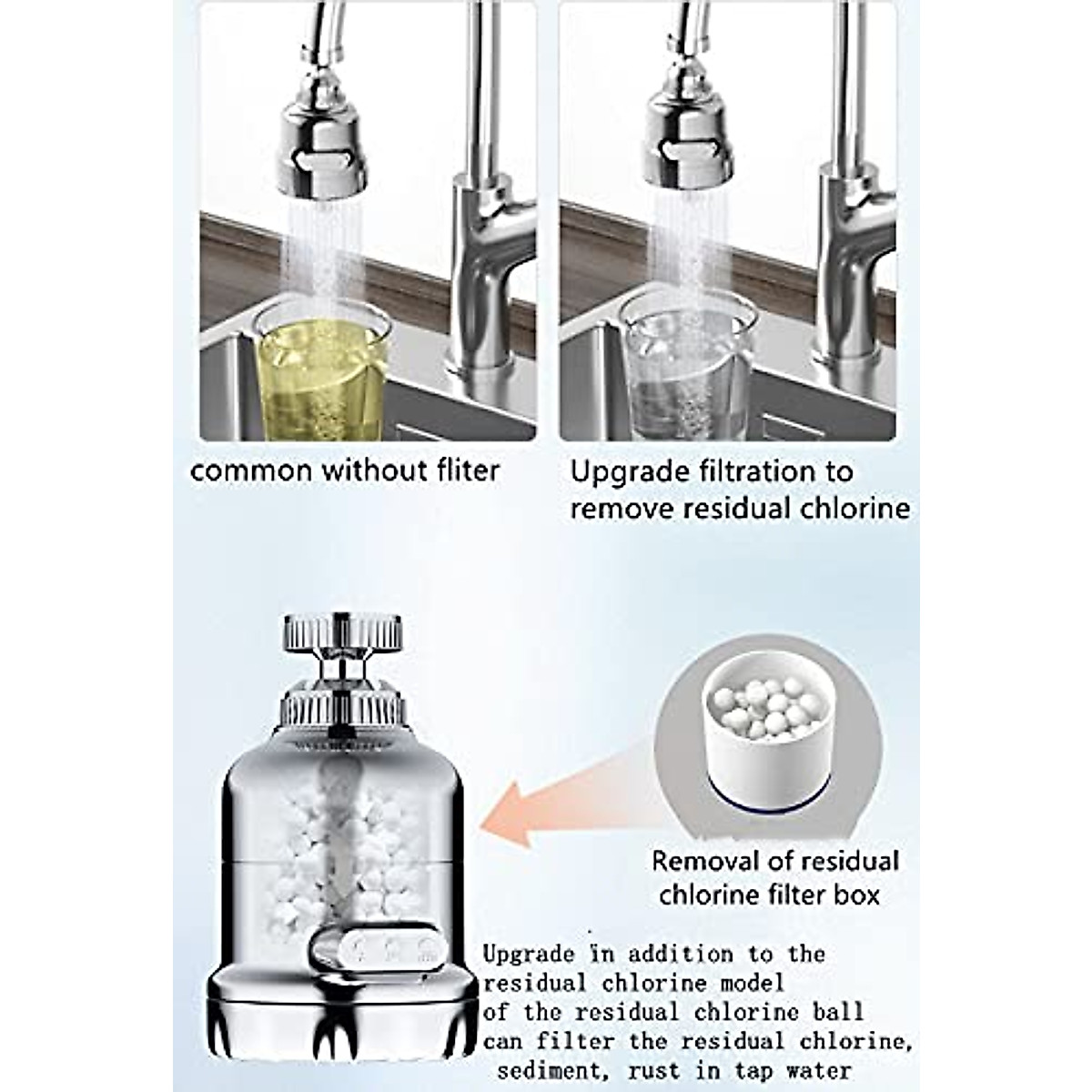 common without fliter

Upgrade filtration to remove residual chlorine

Removal of residual chlorine filter box

Upgrade in addition to the residual chlorine model of the residual chlorine ball can filter the residual chlorine, sediment, rust in tap water