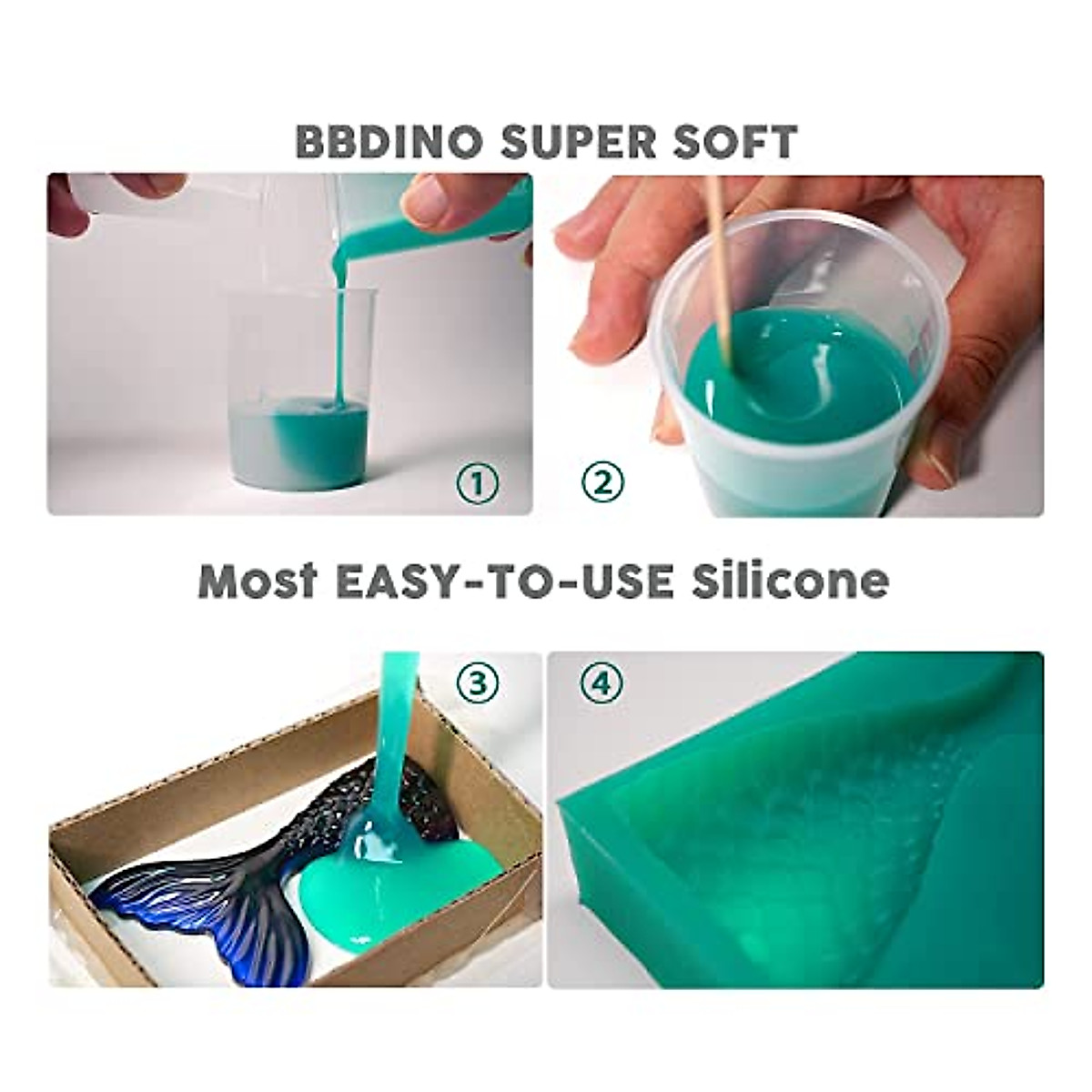 BBDINO SUPER SOFT

①

②

Most EASY-TO-USE Silicone

③

④