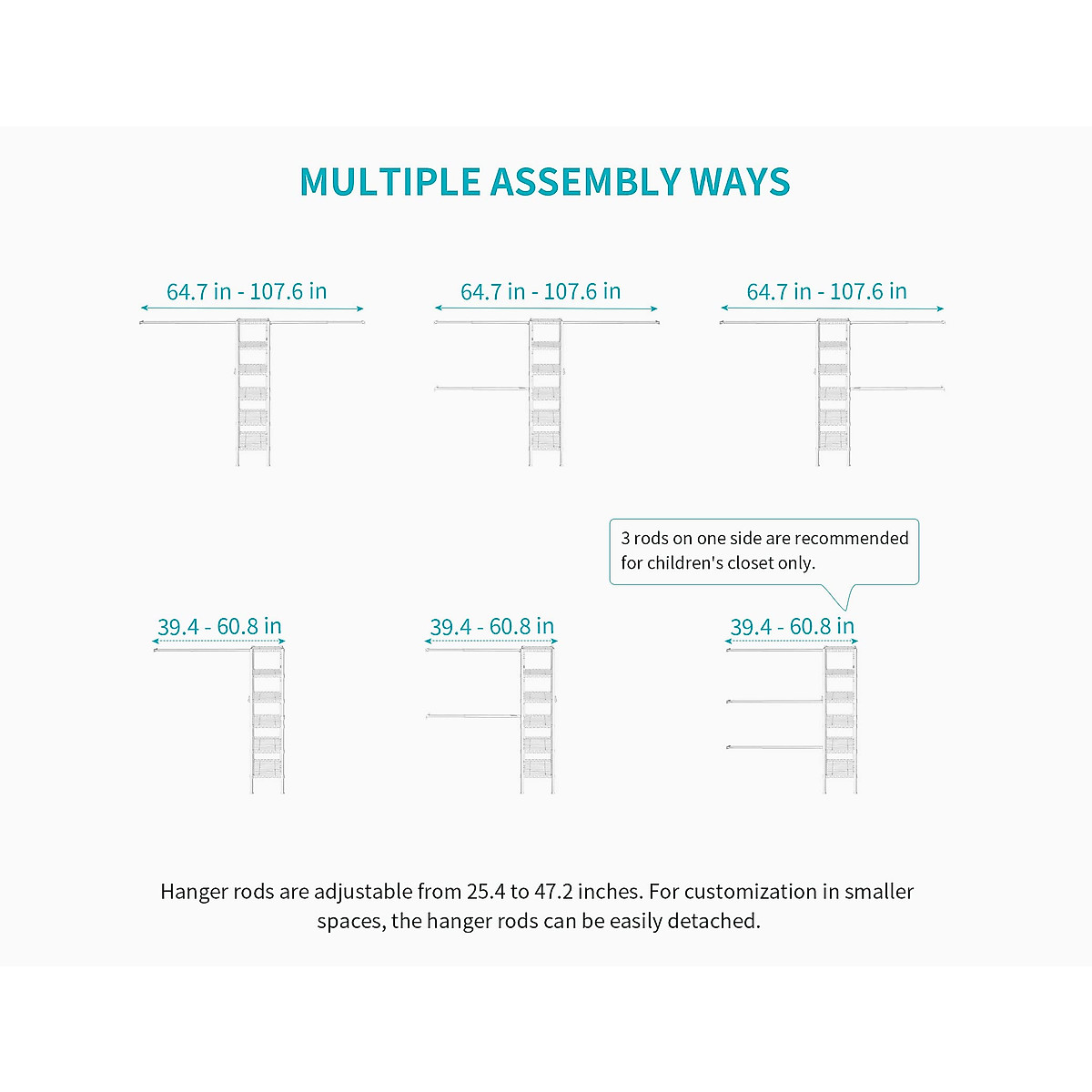 MULTIPLE ASSEMBLY WAYS

64.7 in - 107.6 in

64.7 in - 107.6 in

64.7 in - 107.6 in

3 rods on one side are recommended for children's closet only.

39.4 - 60.8 in

39.4 - 60.8 in

39.4 - 60.8 in

Hanger rods are adjustable from 25.4 to 47.2 inches. For customization in smaller spaces, the hanger rods can be easily detached.