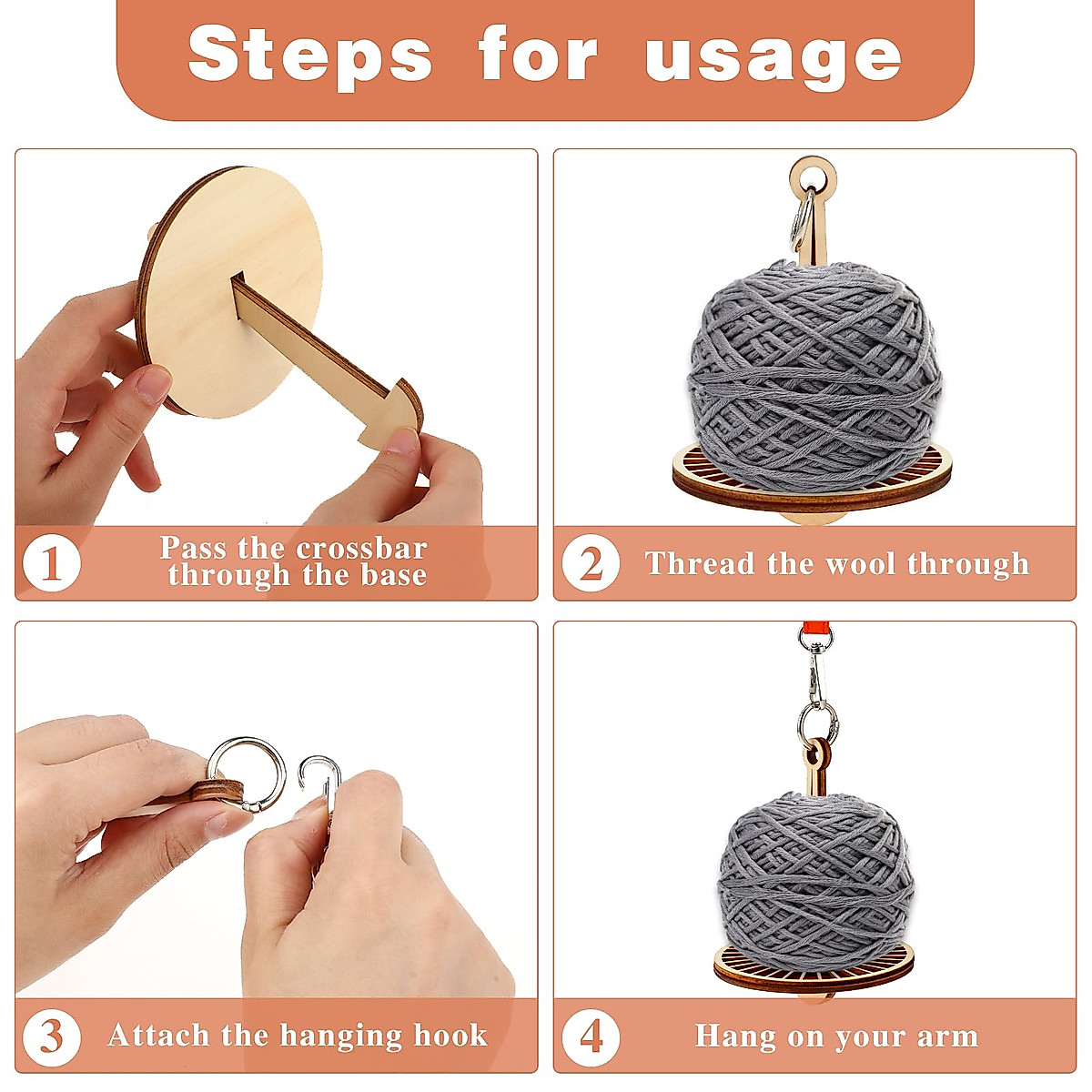 Steps for usage

1 Pass the crossbar through the base

2 Thread the wool through

3 Attach the hanging hook

4 Hang on your arm