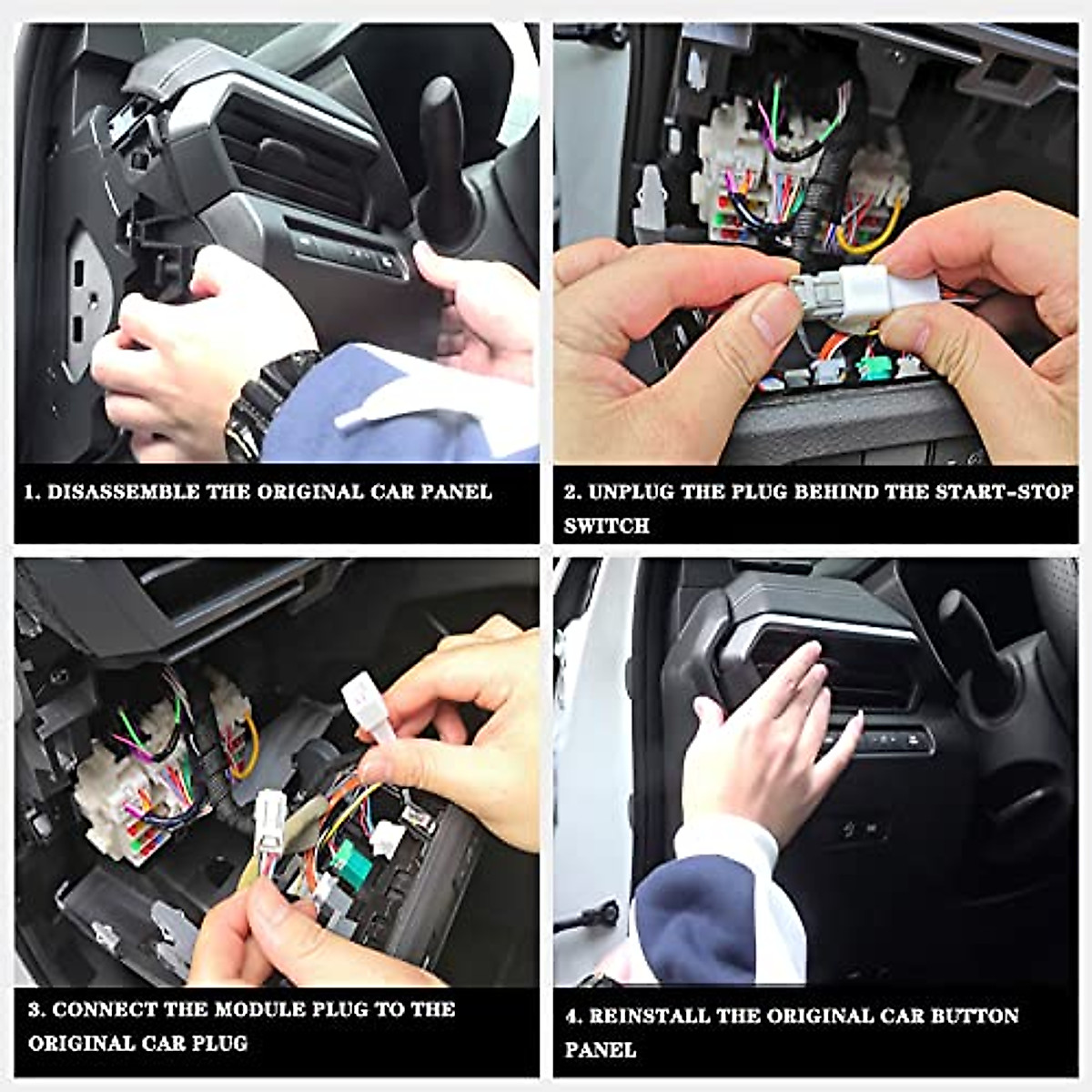 1. DISASSEMBLE THE ORIGINAL CAR PANEL

2. UNPLUG THE PLUG BEHIND THE START-STOP SWITCH

3. CONNECT THE MODULE PLUG TO THE ORIGINAL CAR PLUG

4. REINSTALL THE ORIGINAL CAR BUTTON PANEL