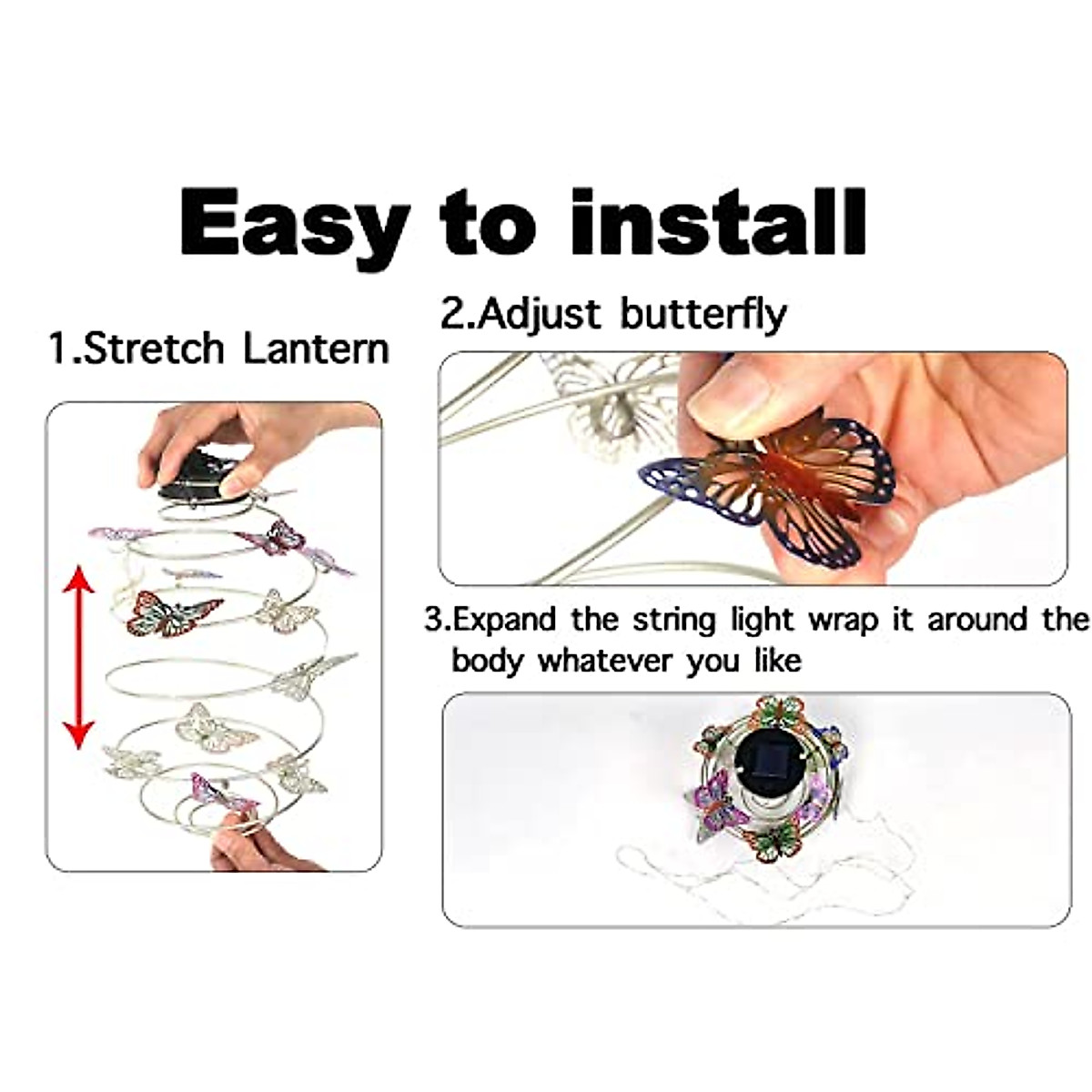 Easy to install

1.Stretch Lantern

2.Adjust butterfly

3.Expand the string light wrap it around the body whatever you like