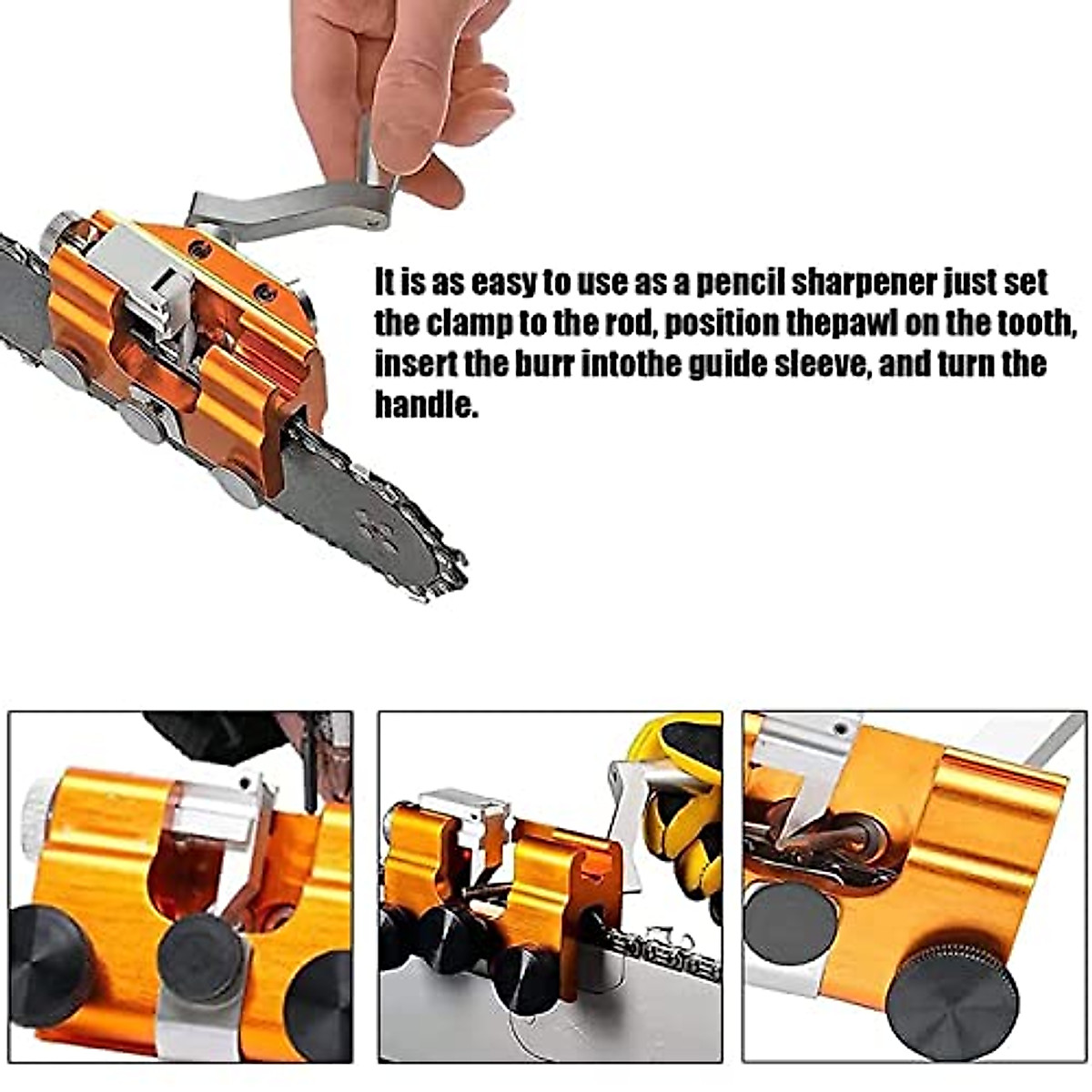 It is as easy to use as a pencil sharpener just set the clamp to the rod, position thepawl on the tooth, insert the burr intothe guide sleeve, and turn the handle.