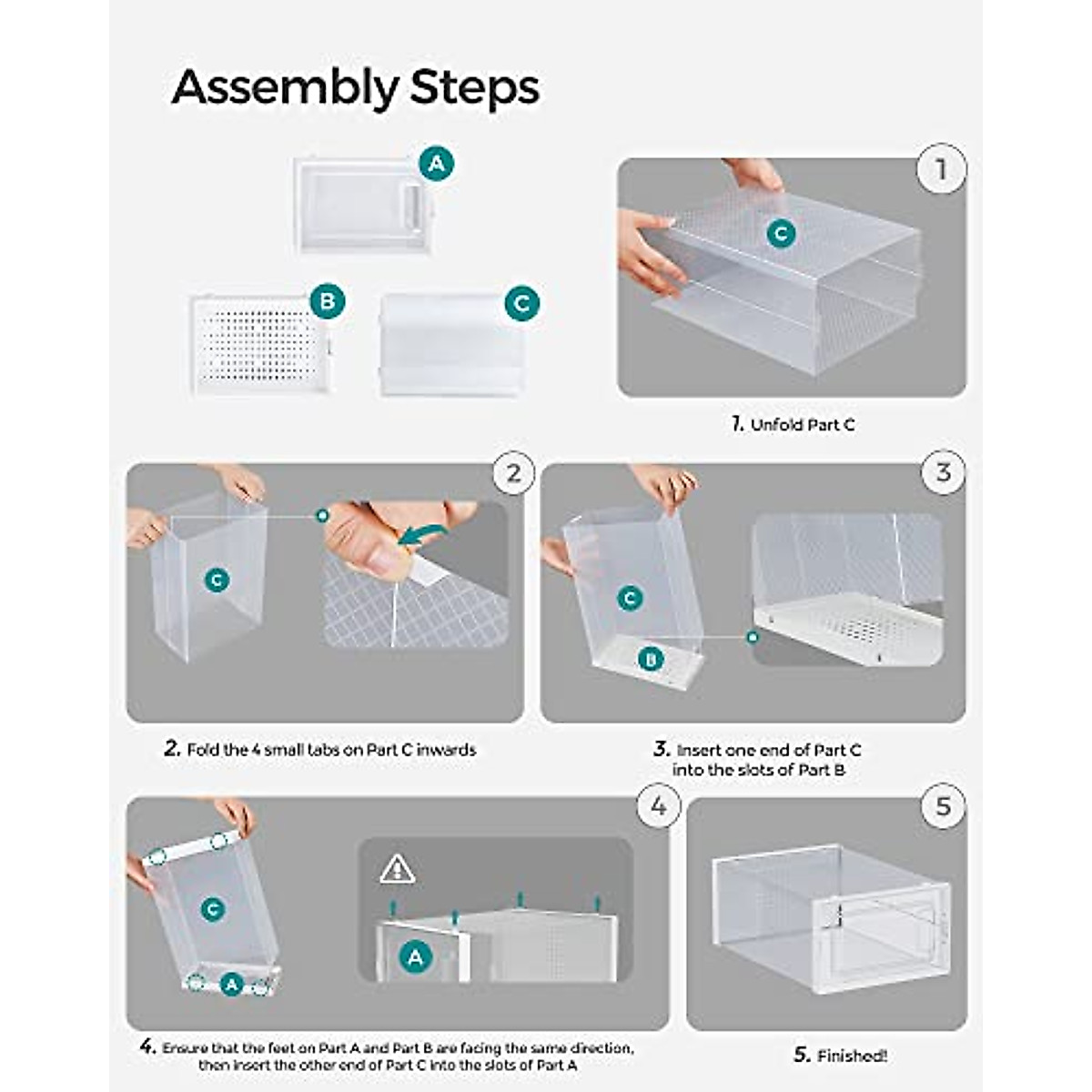 Assembly Steps

A

B

C

1

C

1. Unfold Part C

2

C

2. Fold the 4 small tabs on Part C inwards

3

C

B

3. Insert one end of Part C into the slots of Part B

4

C

A

A

4. Ensure that the feet on Part A and Part B are facing the same direction, then insert the other end of Part C into the slots of Part A

5

5. Finished!