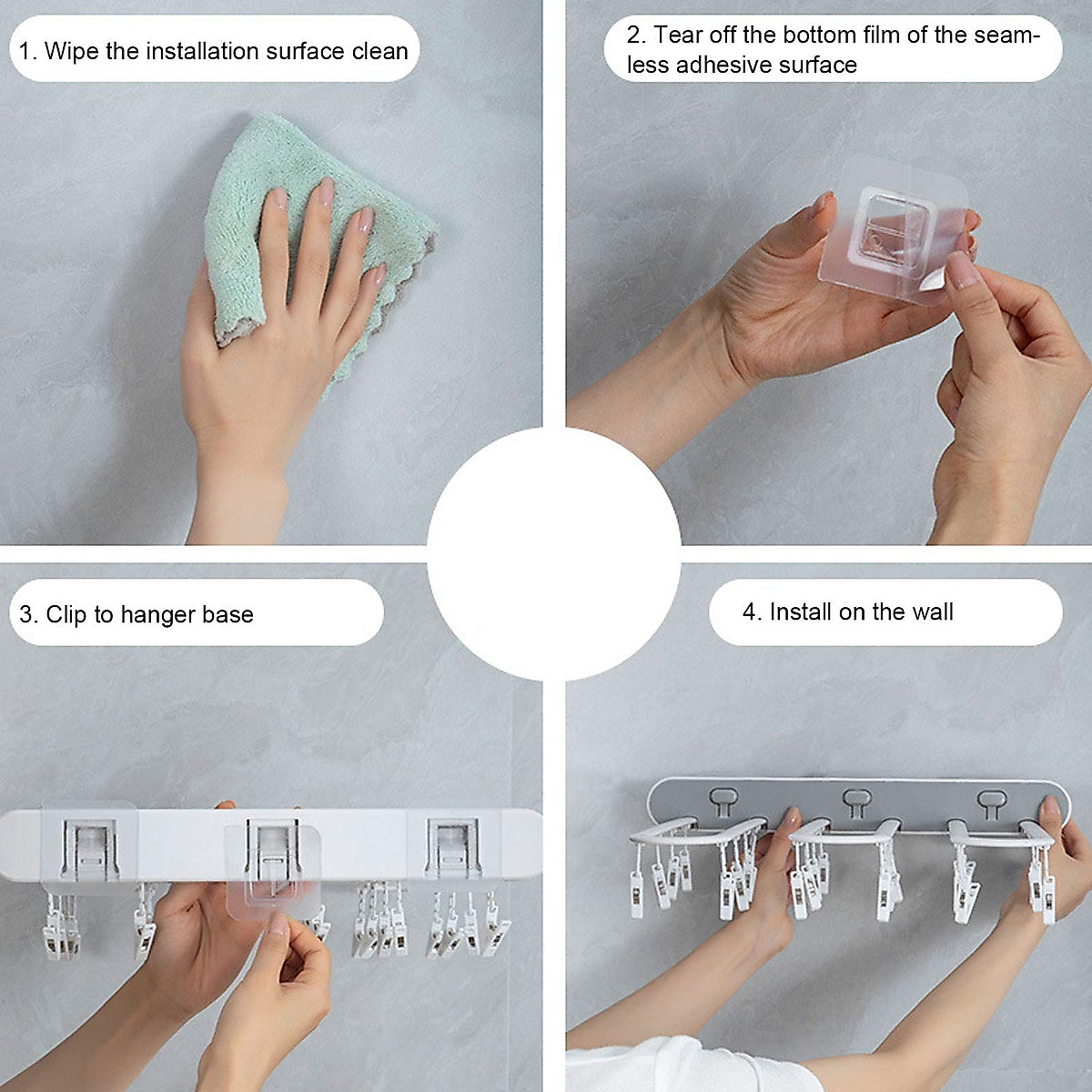 1. Wipe the installation surface clean

2. Tear off the bottom film of the seamless adhesive surface

3. Clip to hanger base

4. Install on the wall