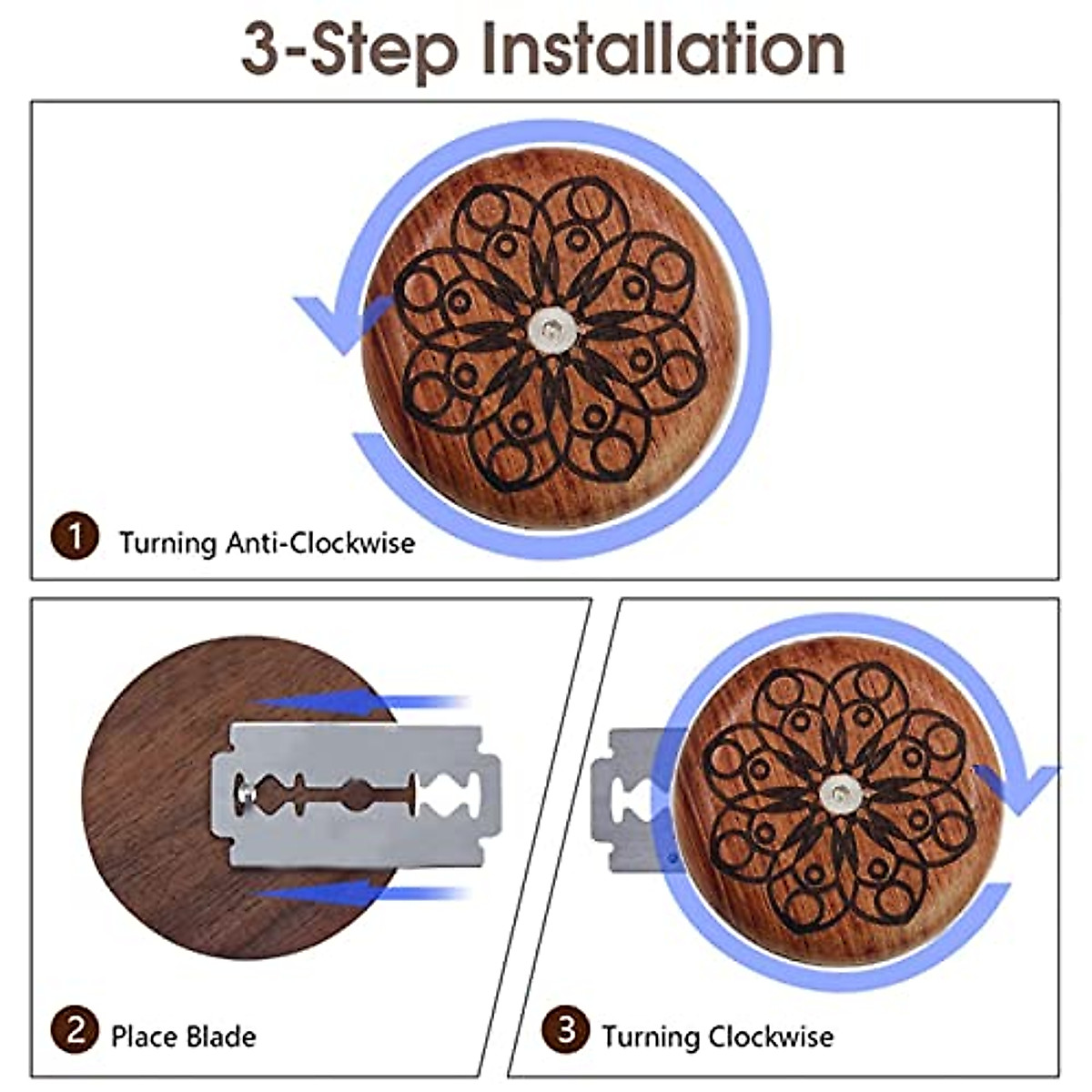 3-Step Installation

1 Turning Anti-Clockwise

2 Place Blade

3 Turning Clockwise