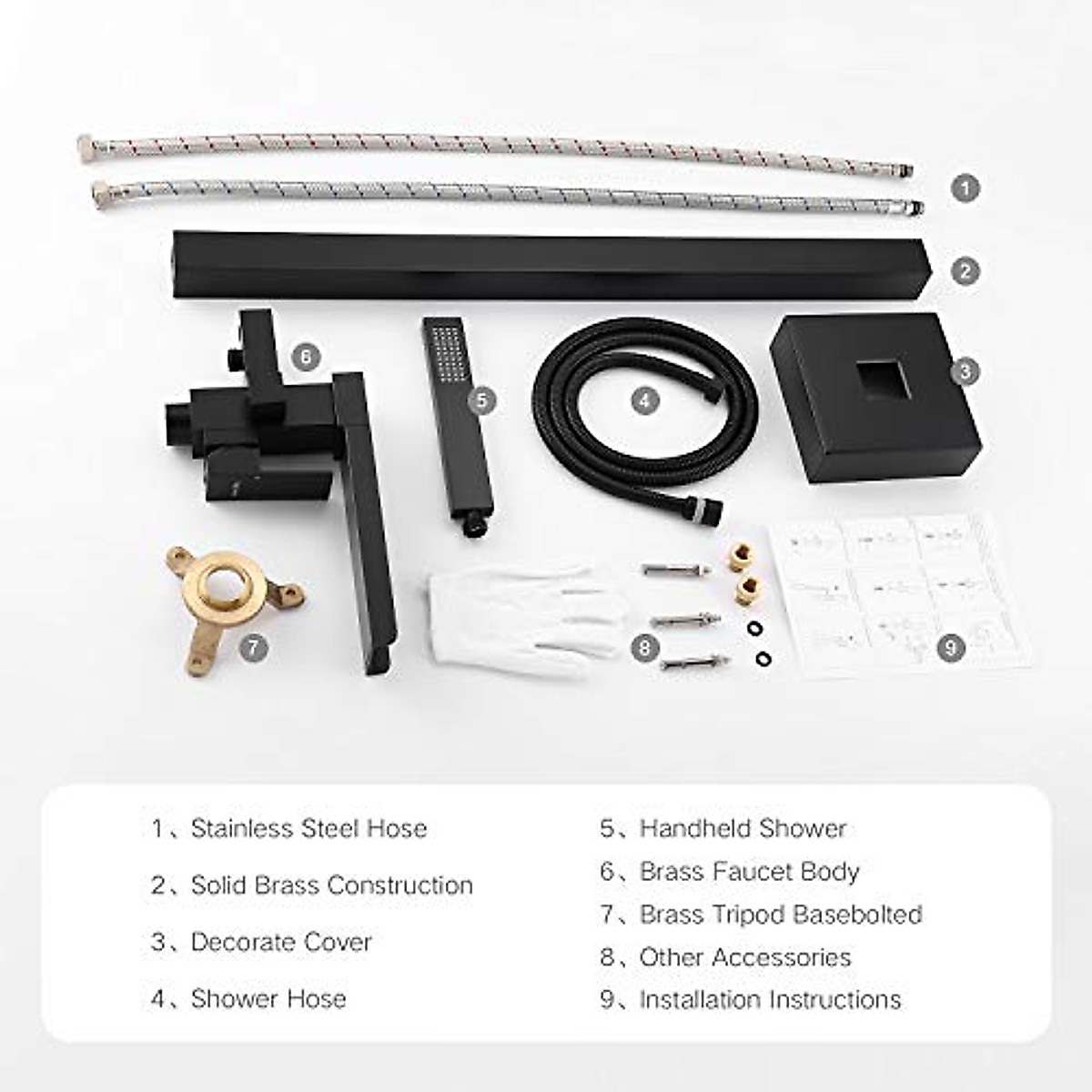 1

2

6

5

4

3

7

8

9

1、Stainless Steel Hose

2、Solid Brass Construction

3、Decorate Cover

4、Shower Hose

5、Handheld Shower

6、Brass Faucet Body

7、Brass Tripod Basebolted

8、Other Accessories

9、Installation Instructions