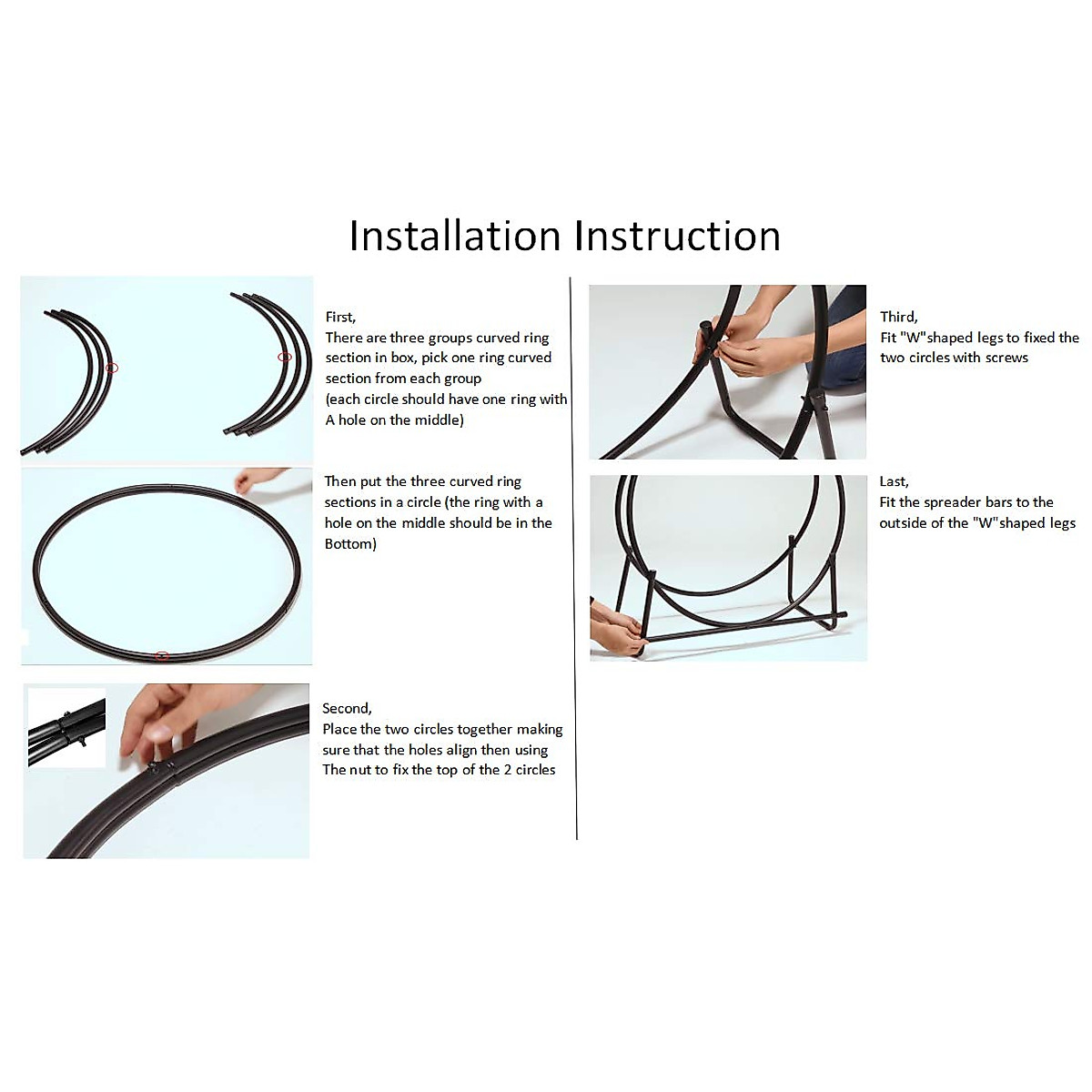 Installation Instruction

First,
There are three groups curved ring section in box, pick one ring curved section from each group
(each circle should have one ring with A hole on the middle)

Then put the three curved ring sections in a circle (the ring with a hole on the middle should be in the Bottom)

Second,
Place the two circles together making sure that the holes align then using The nut to fix the top of the 2 circles

Third,
Fit "W"shaped legs to fixed the two circles with screws

Last,
Fit the spreader bars to the outside of the "W"shaped legs