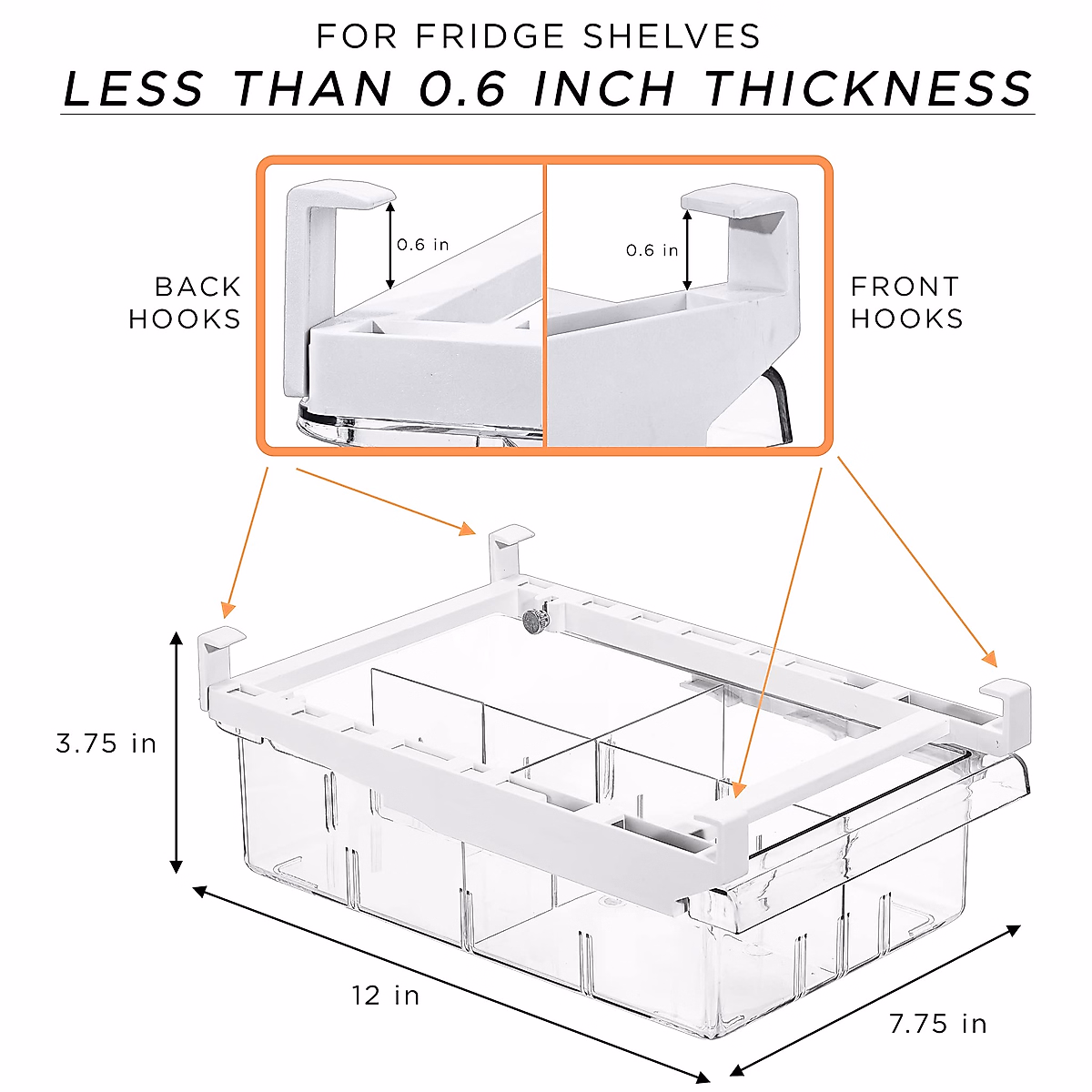 FOR FRIDGE SHELVES
LESS THAN 0.6 INCH THICKNESS

BACK HOOKS

0.6 in

0.6 in

FRONT HOOKS

3.75 in

12 in

7.75 in