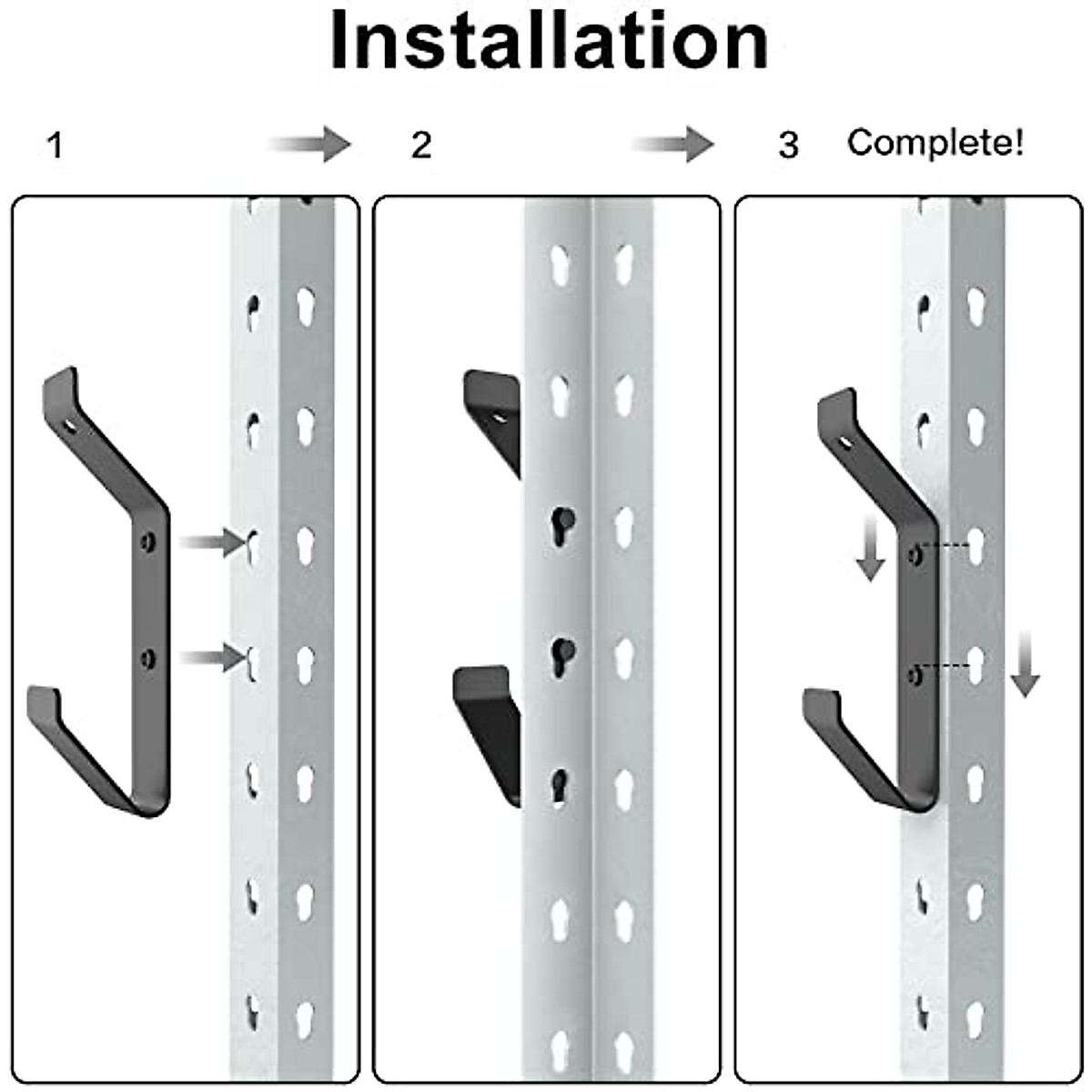 Installation

1

2

3 Complete!